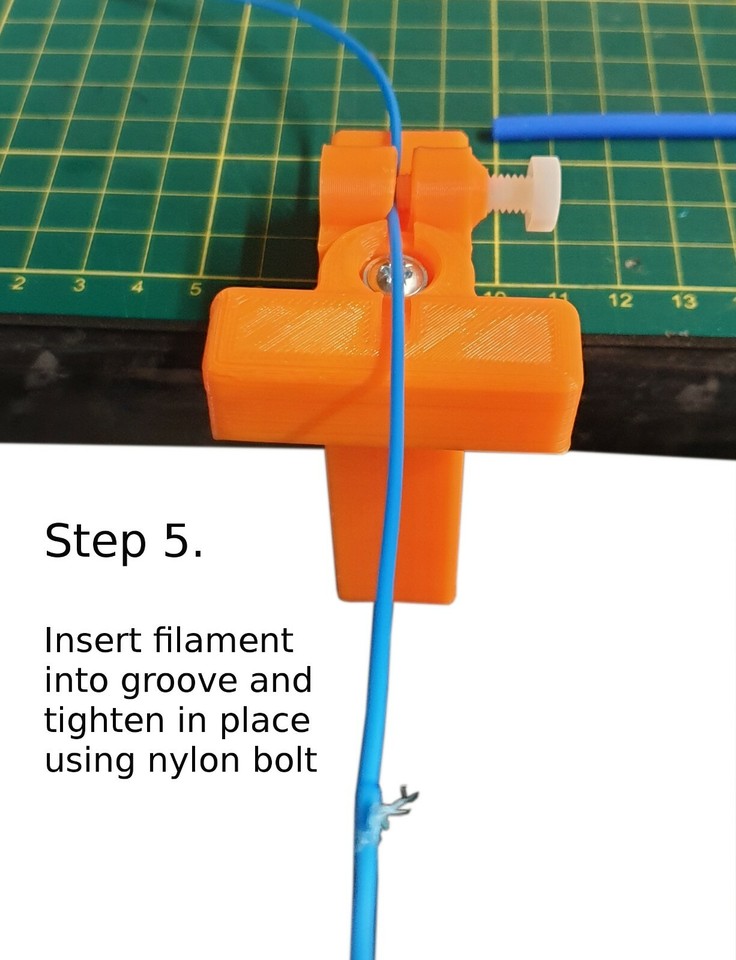 2 3 4 5 12 13

Step 5.

Insert filament into groove and tighten in place using nylon bolt