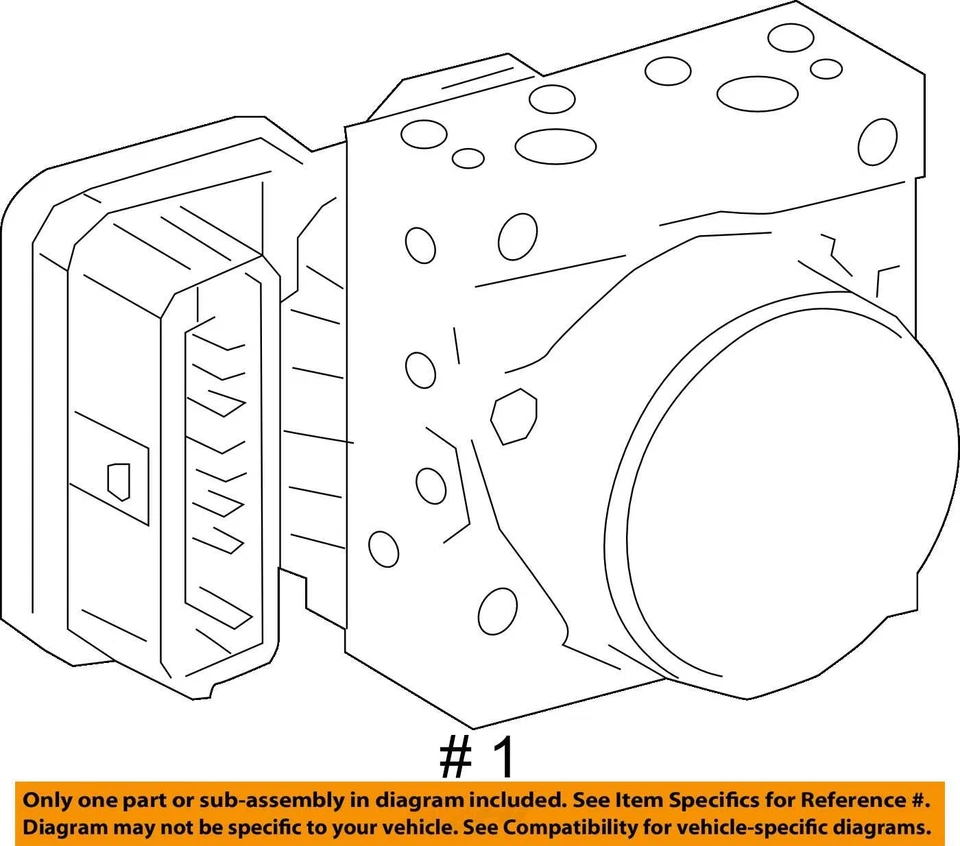 # 1

Only one part or sub-assembly in diagram included. See Item Specifics for Reference #. Diagram may not be specific to your vehicle. See Compatibility for vehicle-specific diagrams.