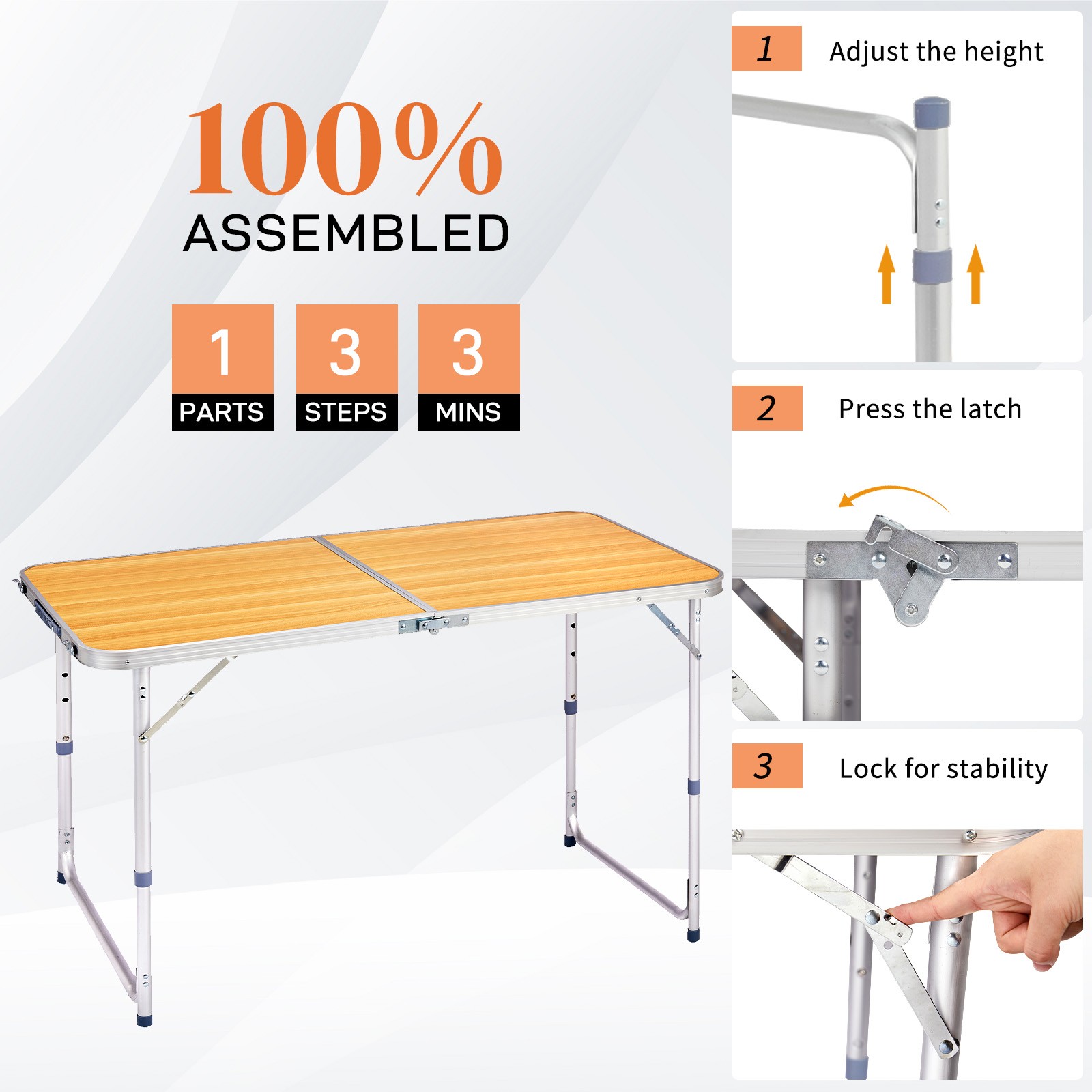 100%
ASSEMBLED

1
PARTS

3
STEPS

3
MINS

1 Adjust the height

2 Press the latch

3 Lock for stability