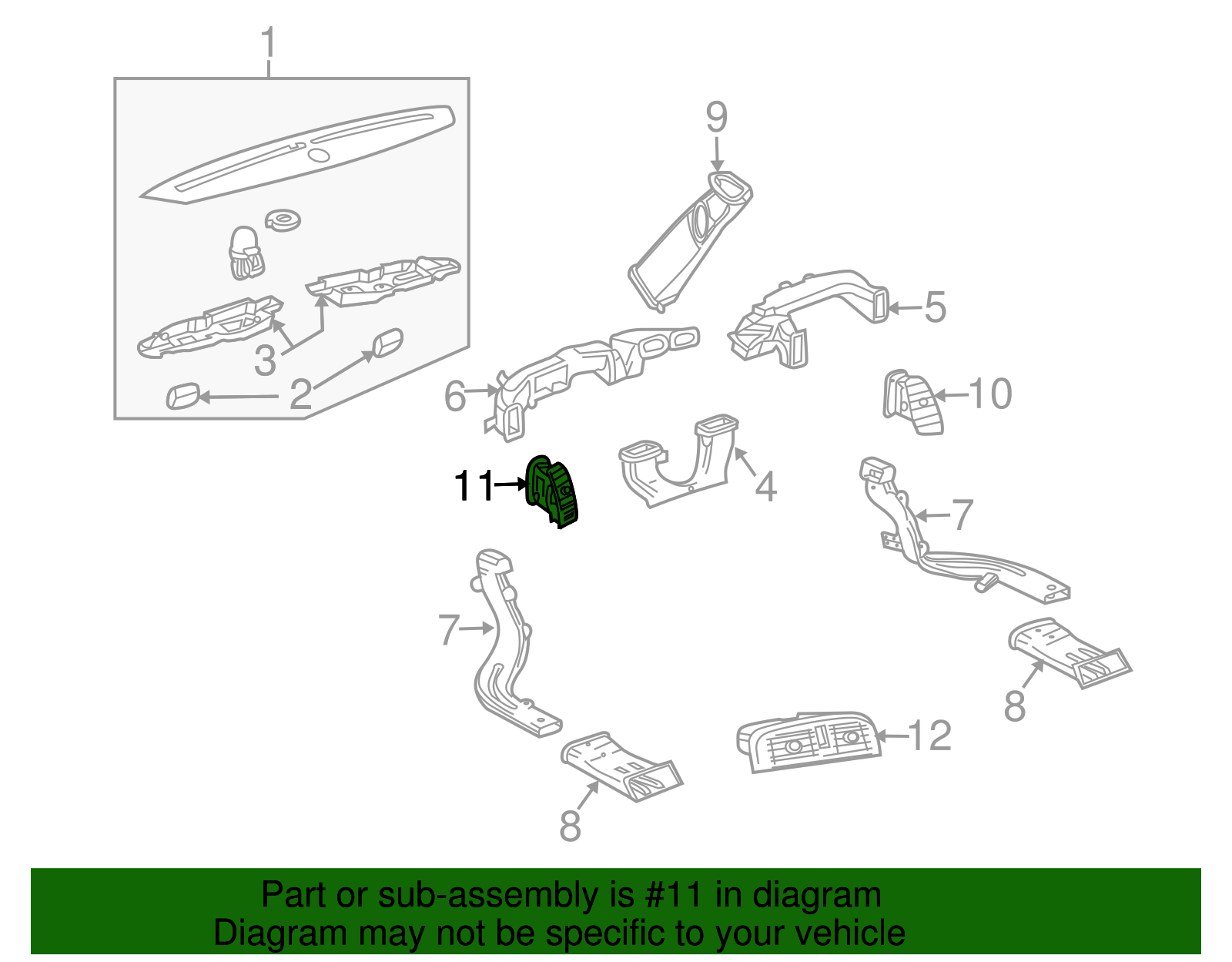 1
9
5
3
2
6
10
11
4
7
7
8
12
8

Part or sub-assembly is #11 in diagram
Diagram may not be specific to your vehicle