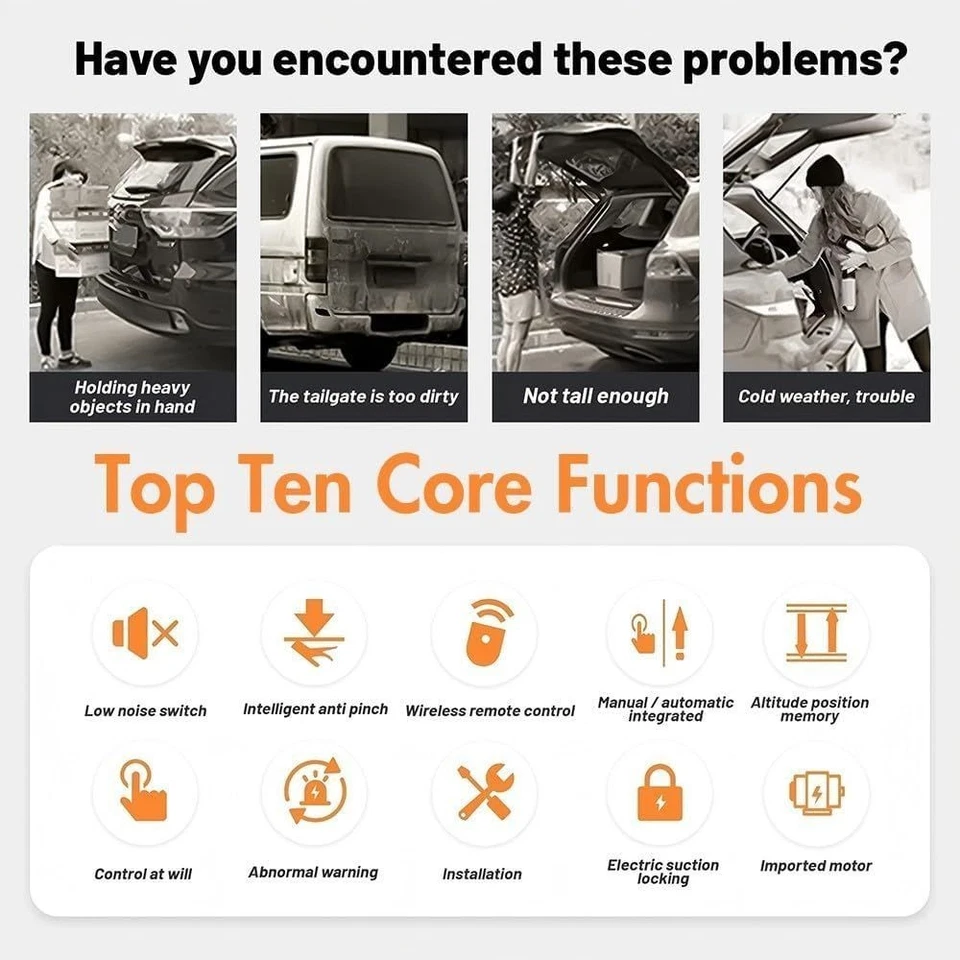 Have you encountered these problems?

Holding heavy objects in hand

The tailgate is too dirty

Not tall enough

Cold weather, trouble

Top Ten Core Functions

Low noise switch

Intelligent anti pinch

Wireless remote control

Manual / automatic integrated

Altitude position memory

Control at will

Abnormal warning

Installation

Electric suction locking

Imported motor