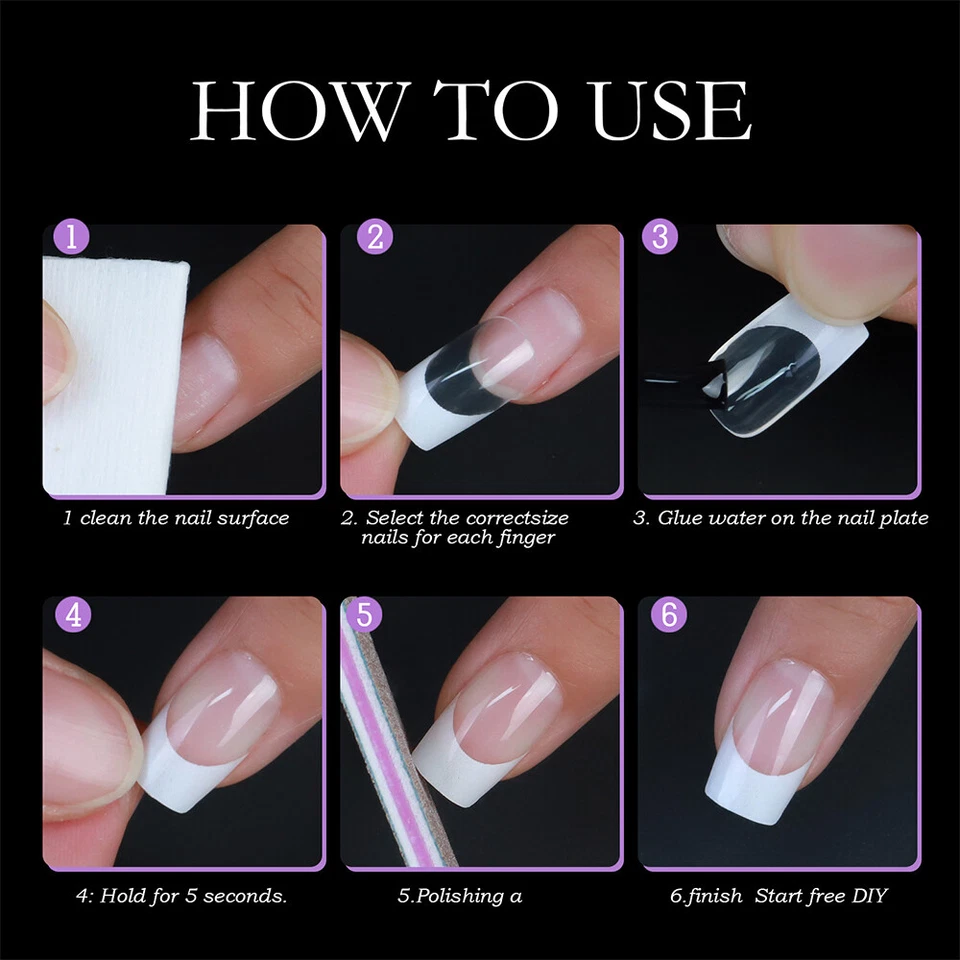 HOW TO USE

1

1 clean the nail surface

2

2. Select the correctsize nails for each finger

3

3. Glue water on the nail plate

4

4: Hold for 5 seconds.

5

5.Polishing a

6

6.finish Start free DIY