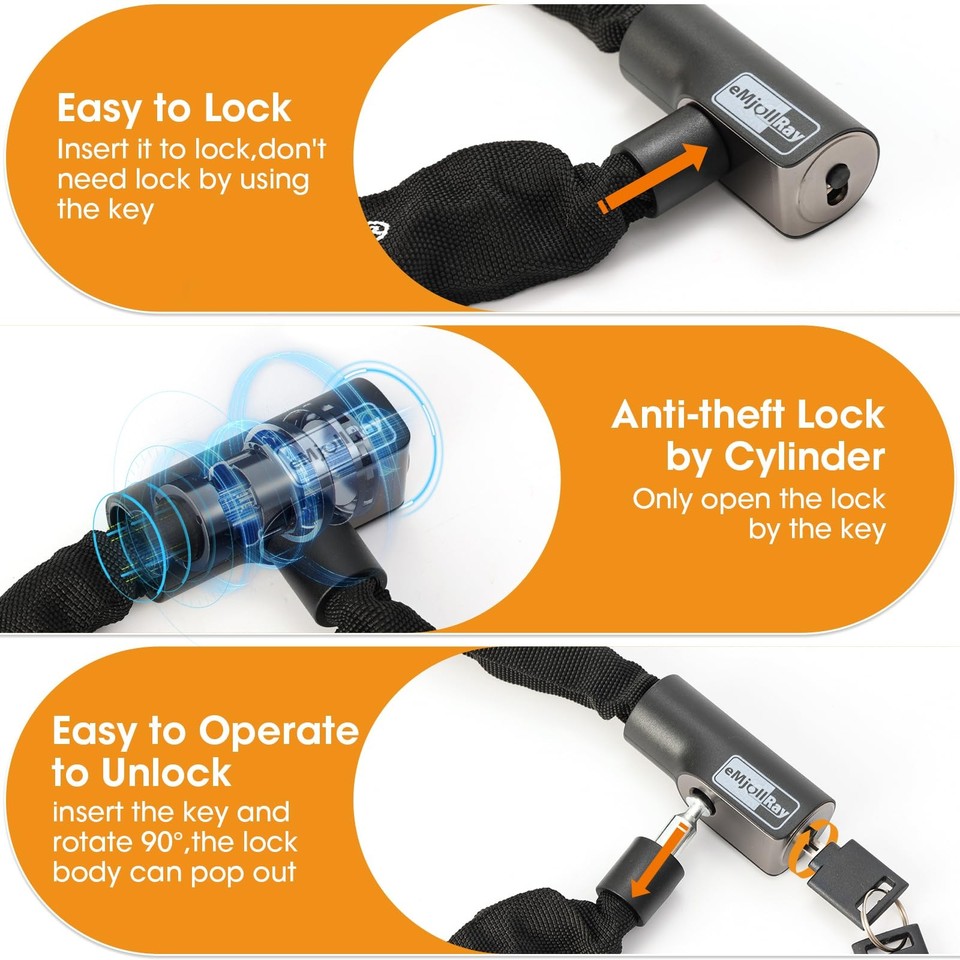 Easy to Lock
Insert it to lock,don't need lock by using the key

eMjollRay

Anti-theft Lock by Cylinder
Only open the lock by the key

eMjollRay

Easy to Operate to Unlock
insert the key and rotate 90°,the lock body can pop out

eMjollRay