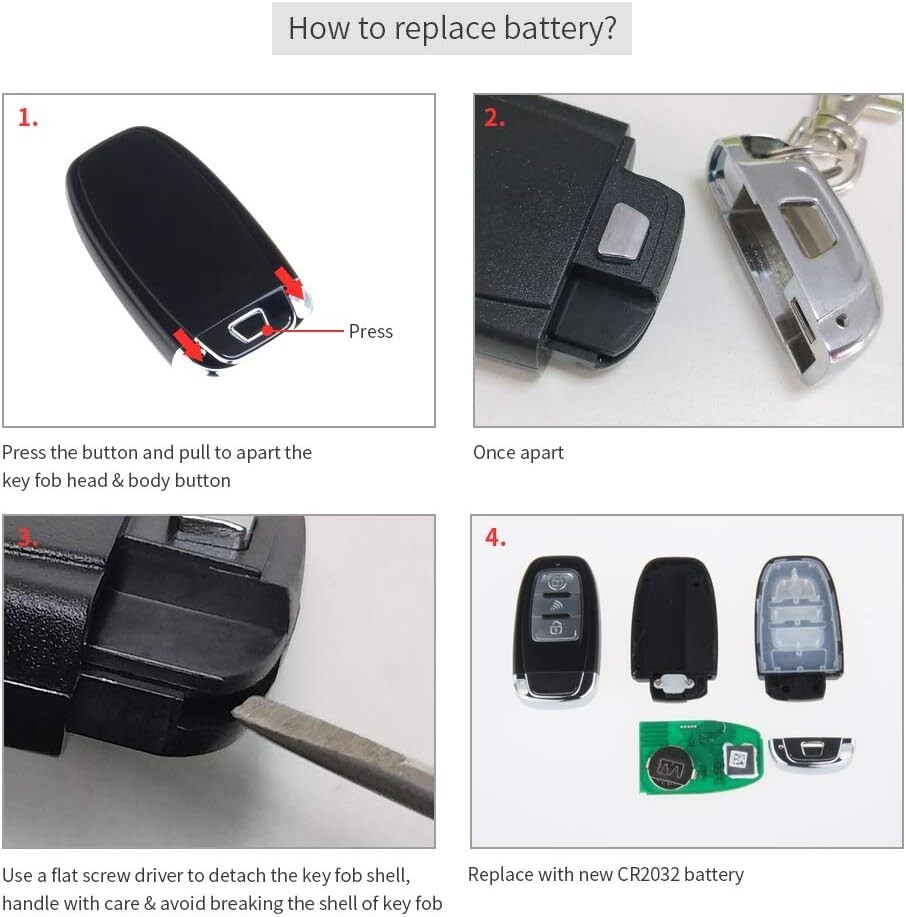 How to replace battery?

1.

Press

Press the button and pull to apart the key fob head & body button

2.

Once apart

3.

Use a flat screw driver to detach the key fob shell, handle with care & avoid breaking the shell of key fob

4.

Replace with new CR2032 battery