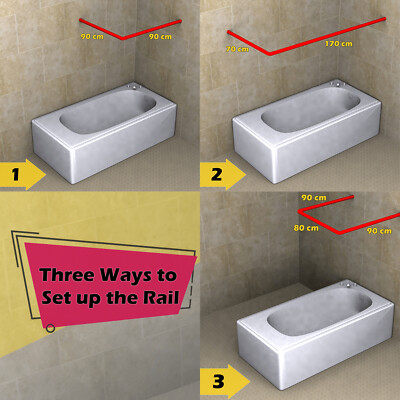 90 cm
90 cm

1

70 cm
170 cm

2

Three Ways to Set up the Rail

90 cm
80 cm
90 cm

3