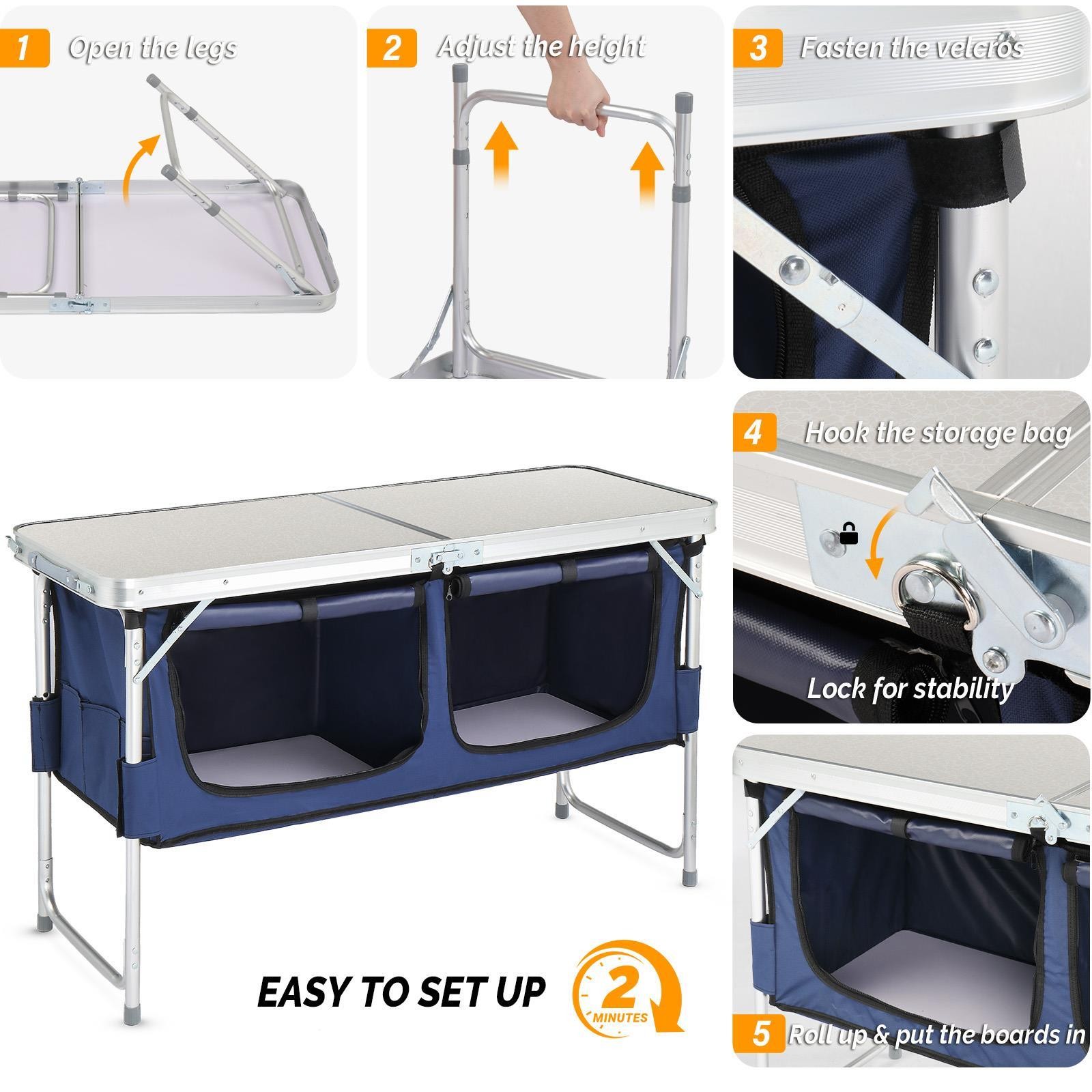 1 Open the legs

2 Adjust the height

3 Fasten the velcros

4 Hook the storage bag

Lock for stability

EASY TO SET UP

2 MINUTES

5 Roll up & put the boards in