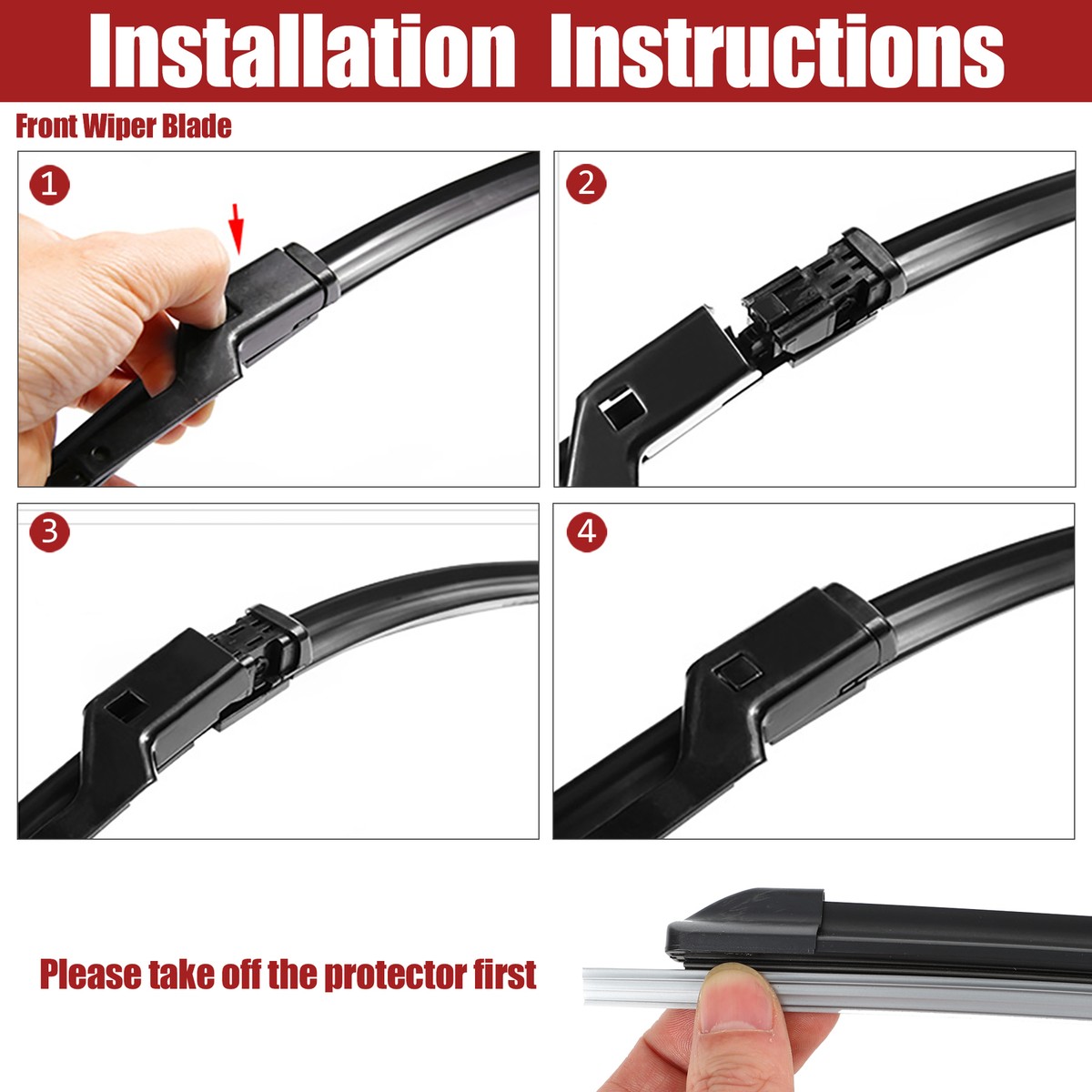 Installation Instructions

Front Wiper Blade

1

2

3

4

Please take off the protector first