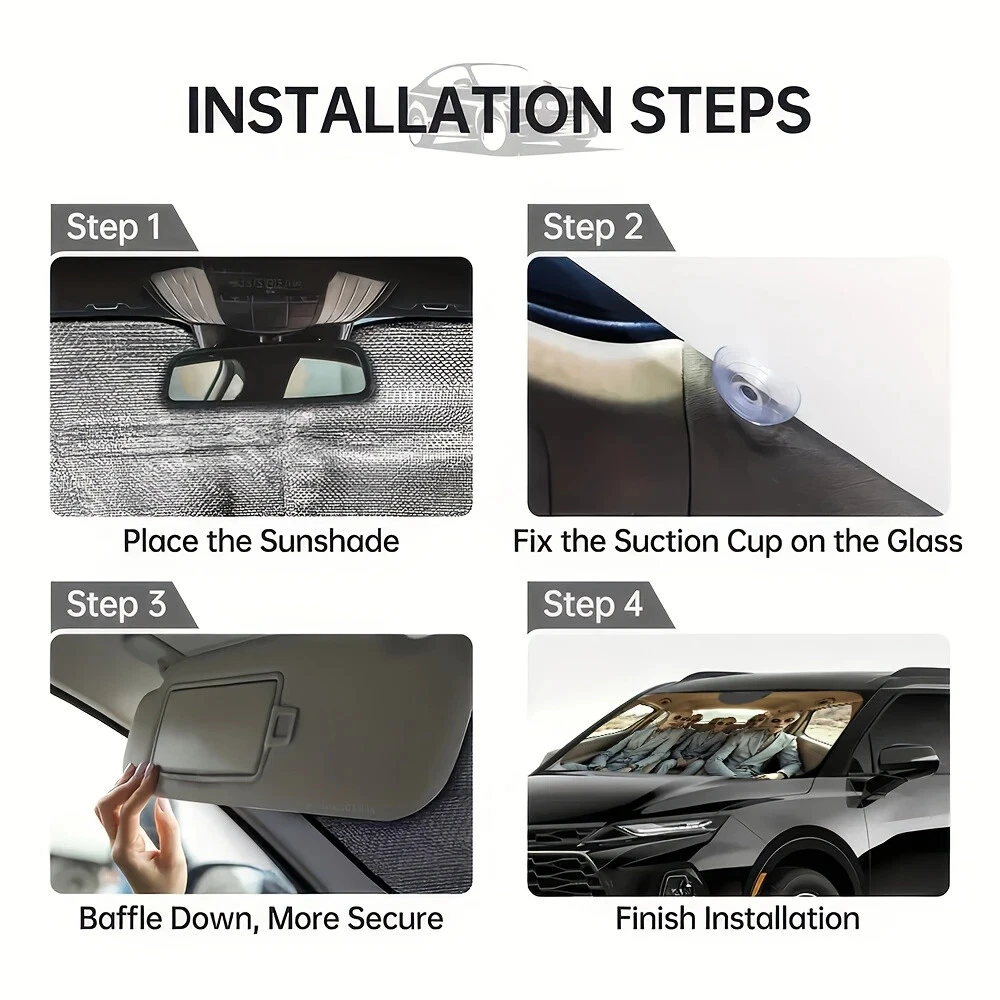 INSTALLATION STEPS

Step 1

Place the Sunshade

Step 2

Fix the Suction Cup on the Glass

Step 3

Baffle Down, More Secure

Step 4

Finish Installation