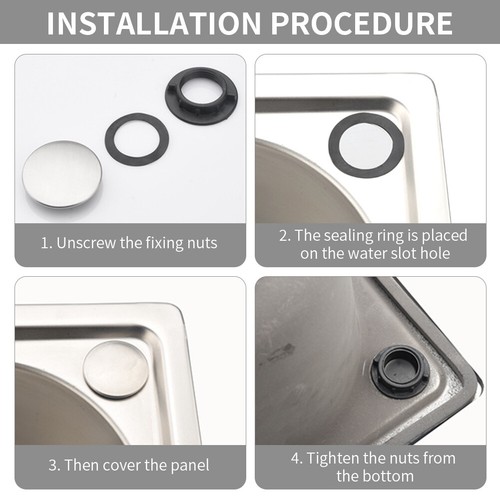 INSTALLATION PROCEDURE

1. Unscrew the fixing nuts

2. The sealing ring is placed on the water slot hole

3. Then cover the panel

4. Tighten the nuts from the bottom