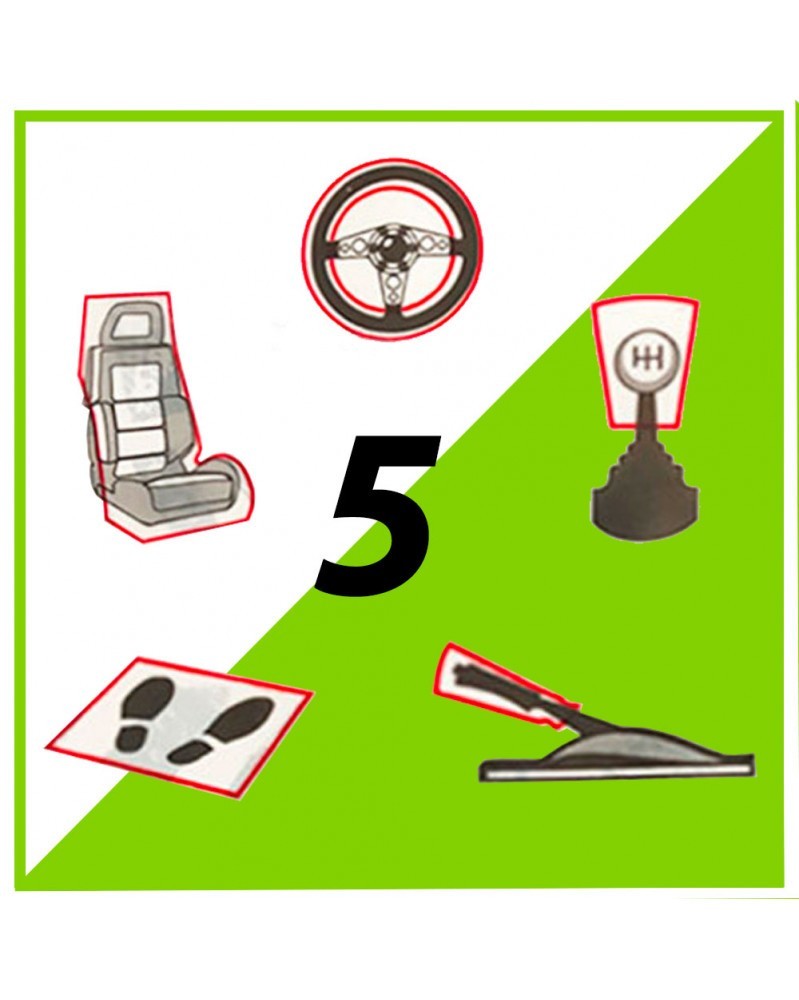 5