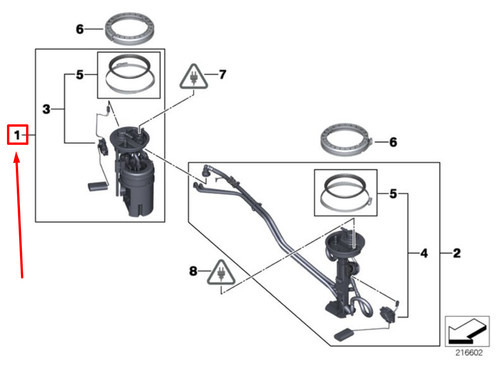 6
5
7
3
1
6
5
4
2
8
216602