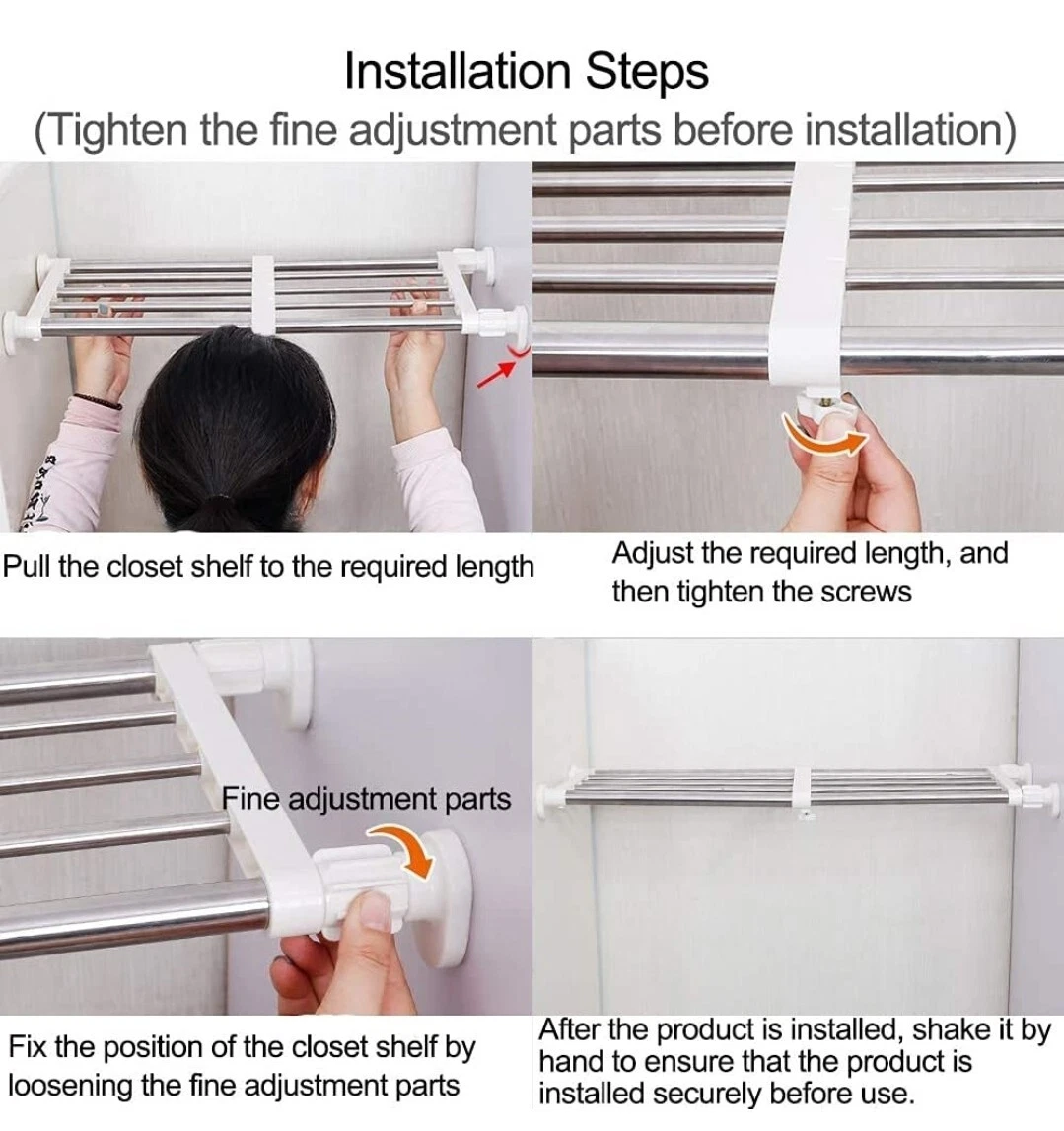 Installation Steps
(Tighten the fine adjustment parts before installation)

Pull the closet shelf to the required length

Adjust the required length, and then tighten the screws

Fine adjustment parts

Fix the position of the closet shelf by loosening the fine adjustment parts

After the product is installed, shake it by hand to ensure that the product is installed securely before use.