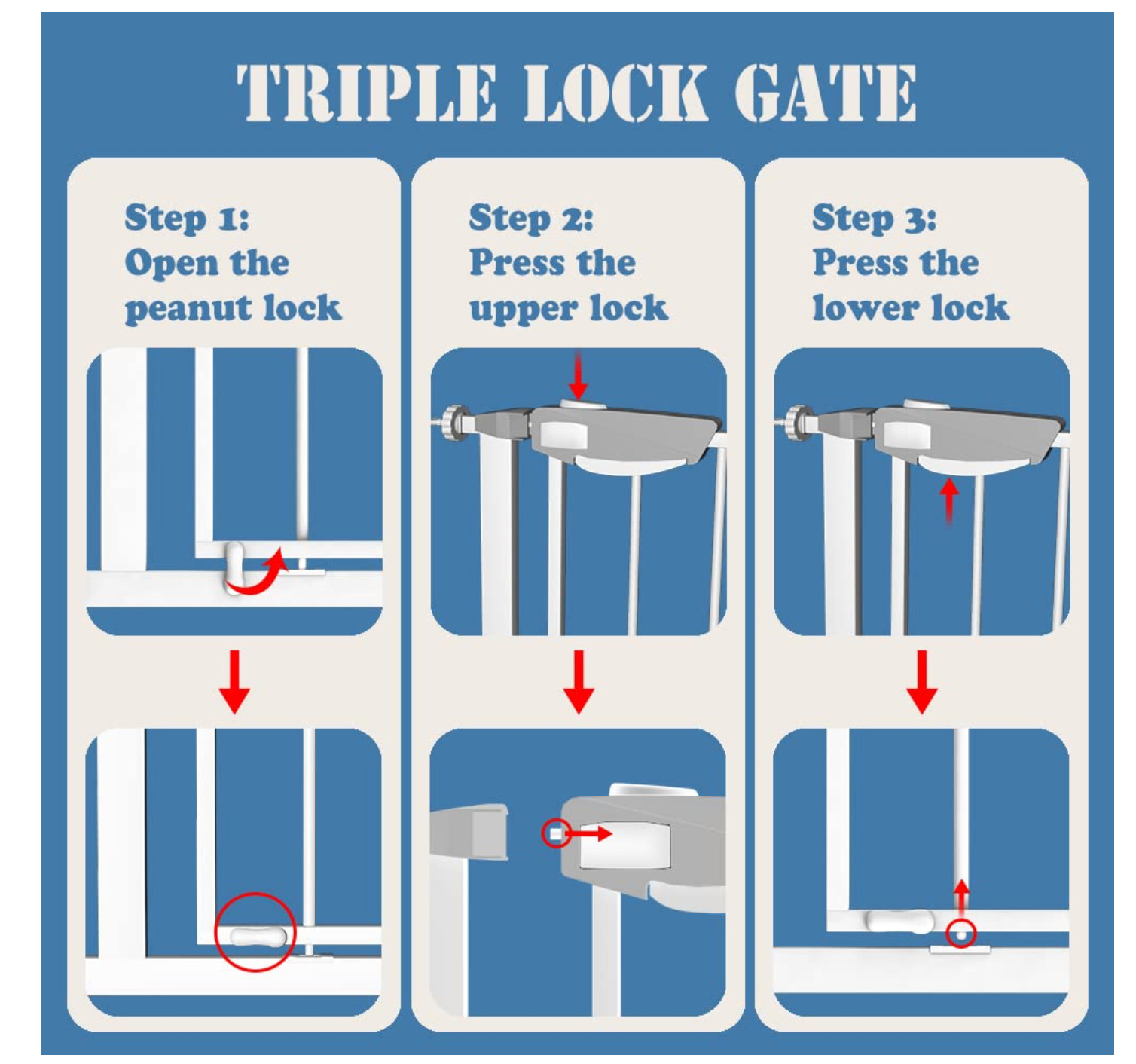 TRIPLE LOCK GATE

Step 1:
Open the peanut lock

Step 2:
Press the upper lock

Step 3:
Press the lower lock