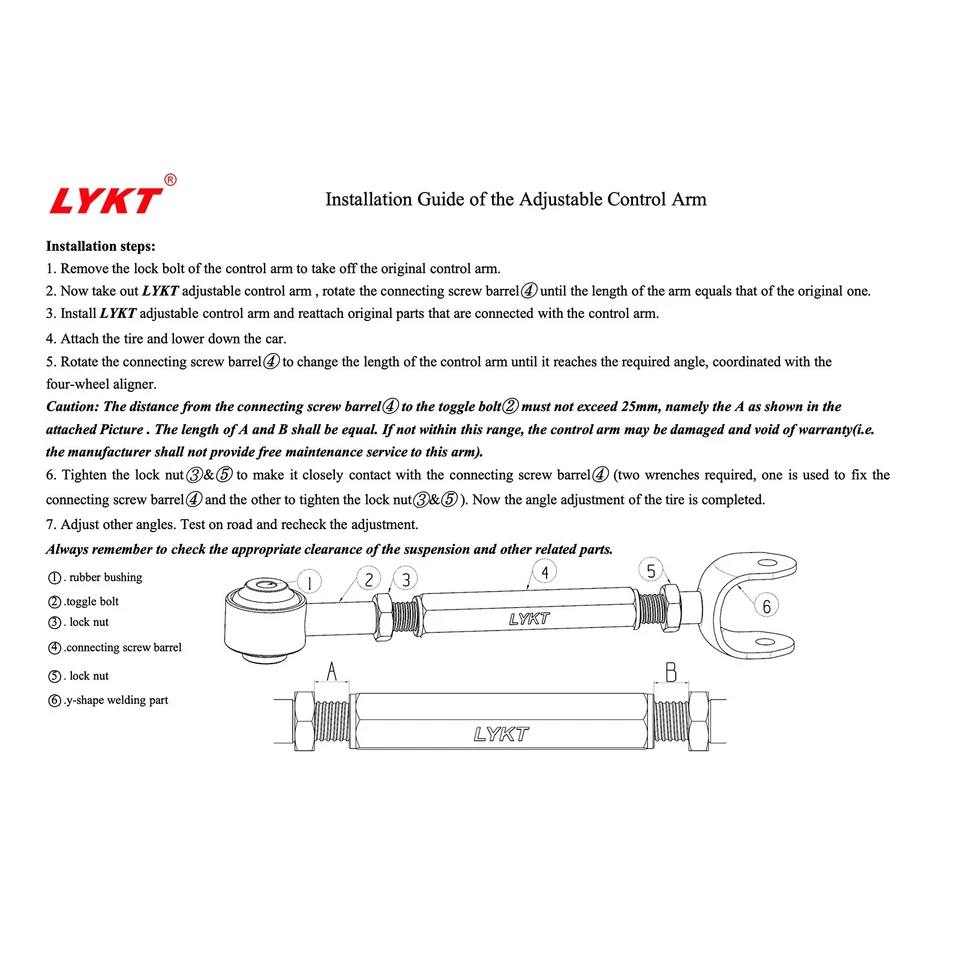 LYKT®

Installation Guide of the Adjustable Control Arm

Installation steps:

1. Remove the lock bolt of the control arm to take off the original control arm.

2. Now take out LYKT adjustable control arm , rotate the connecting screw barrel④ until the length of the arm equals that of the original one.

3. Install LYKT adjustable control arm and reattach original parts that are connected with the control arm.

4. Attach the tire and lower down the car.

5. Rotate the connecting screw barrel④ to change the length of the control arm until it reaches the required angle, coordinated with the four-wheel aligner.

Caution: The distance from the connecting screw barrel④ to the toggle bolt② must not exceed 25mm, namely the A as shown in the attached Picture . The length of A and B shall be equal. If not within this range, the control arm may be damaged and void of warranty(i.e. the manufacturer shall not provide free maintenance service to this arm).

6. Tighten the lock nut③&⑤ to make it closely contact with the connecting screw barrel④ (two wrenches required, one is used to fix the connecting screw barrel④ and the other to tighten the lock nut③&⑤ ). Now the angle adjustment of the tire is completed.

7. Adjust other angles. Test on road and recheck the adjustment.

Always remember to check the appropriate clearance of the suspension and other related parts.

①. rubber bushing
②.toggle bolt
③. lock nut
④.connecting screw barrel
⑤. lock nut
⑥.y-shape welding part

1 2 3 4 5 6

LYKT

A B

LYKT