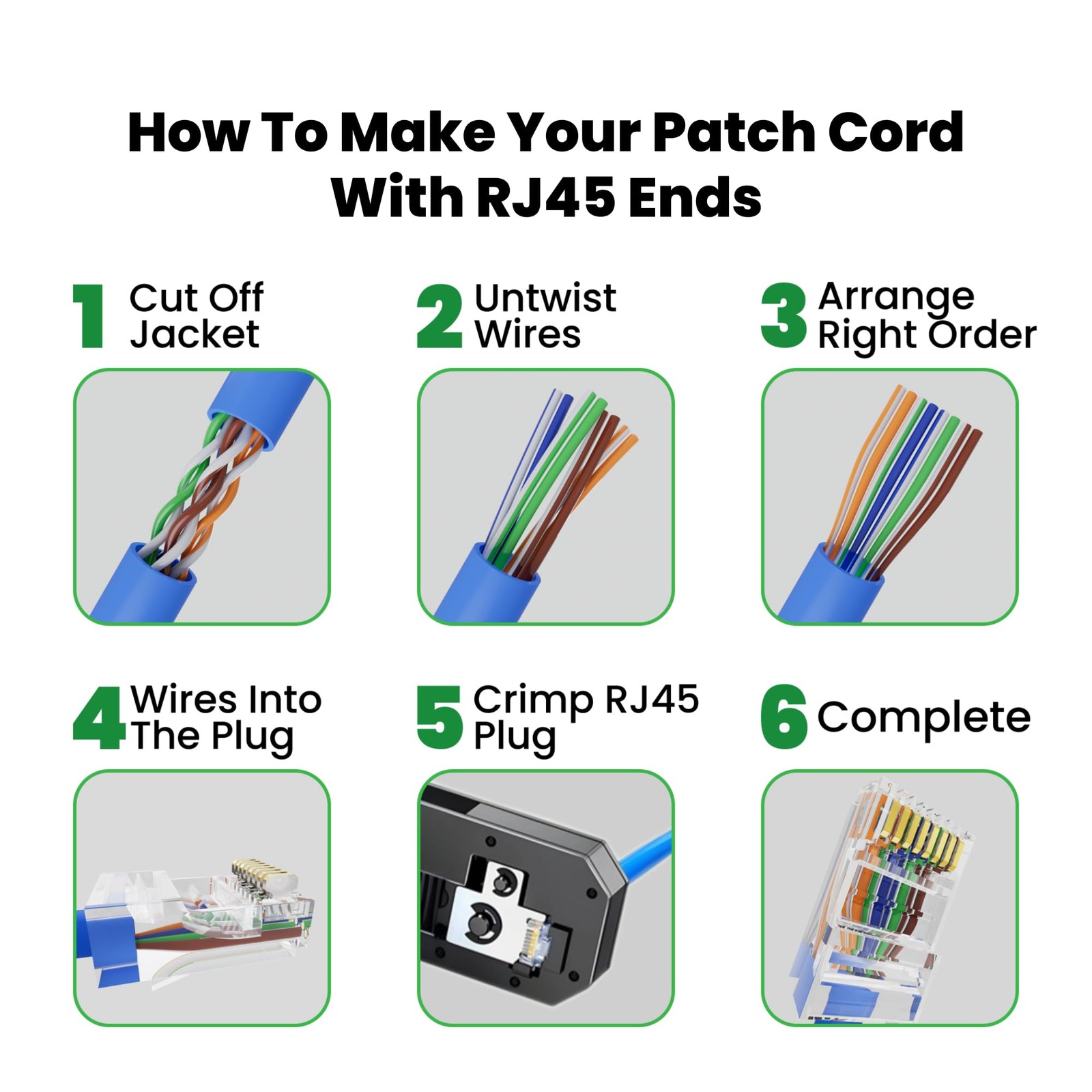 How To Make Your Patch Cord With RJ45 Ends

1 Cut Off Jacket

2 Untwist Wires

3 Arrange Right Order

4 Wires Into The Plug

5 Crimp RJ45 Plug

6 Complete