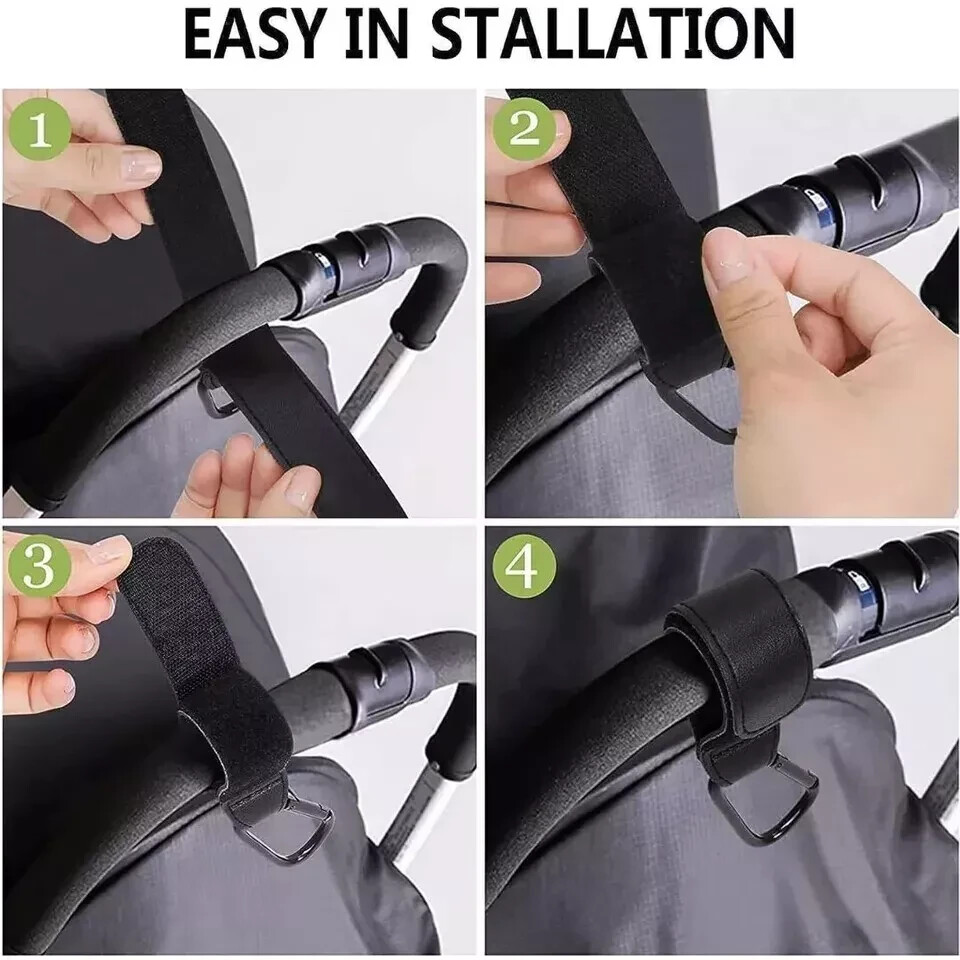 EASY IN STALLATION

1

2

3

4