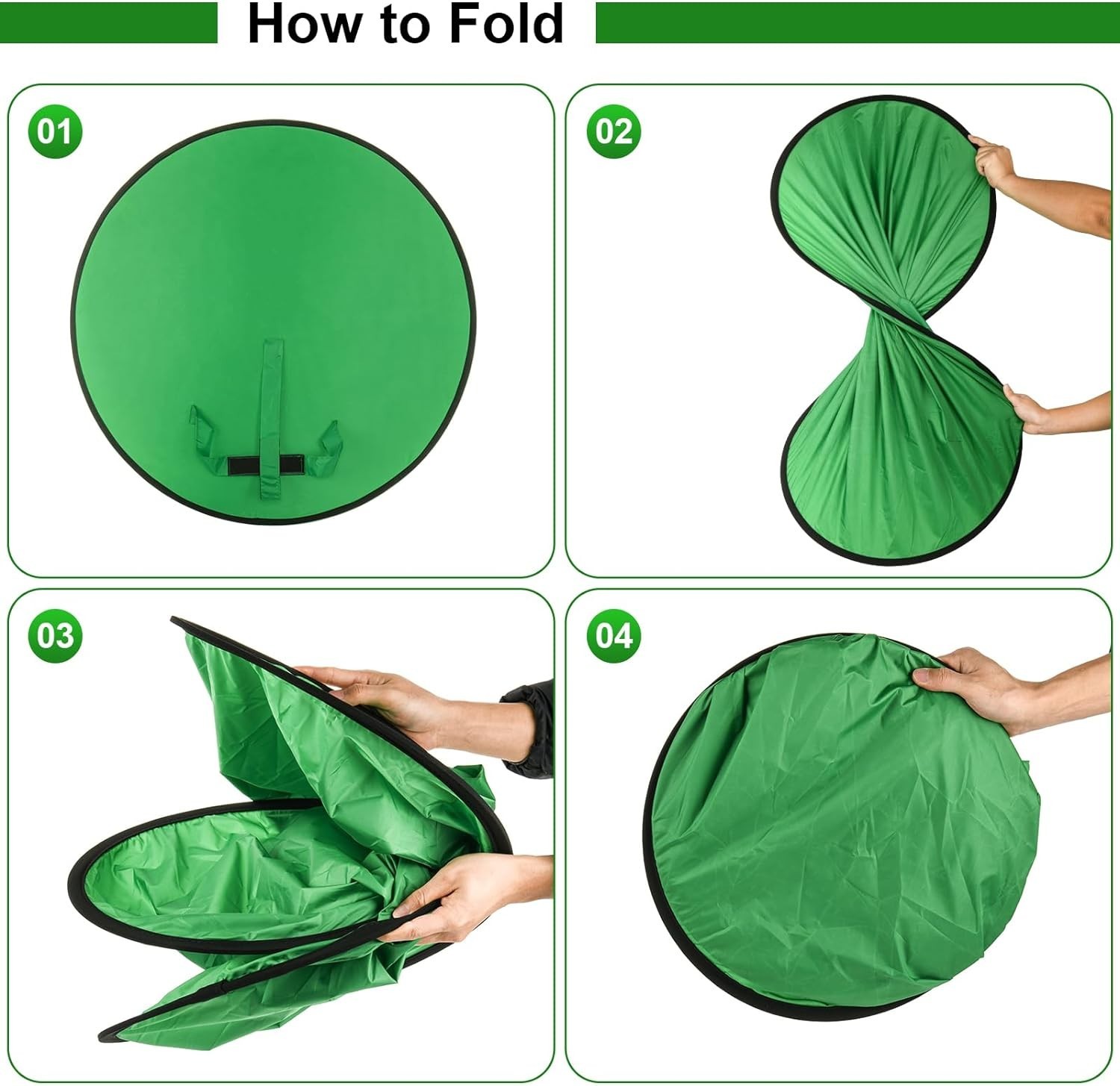 How to Fold

01

02

03

04