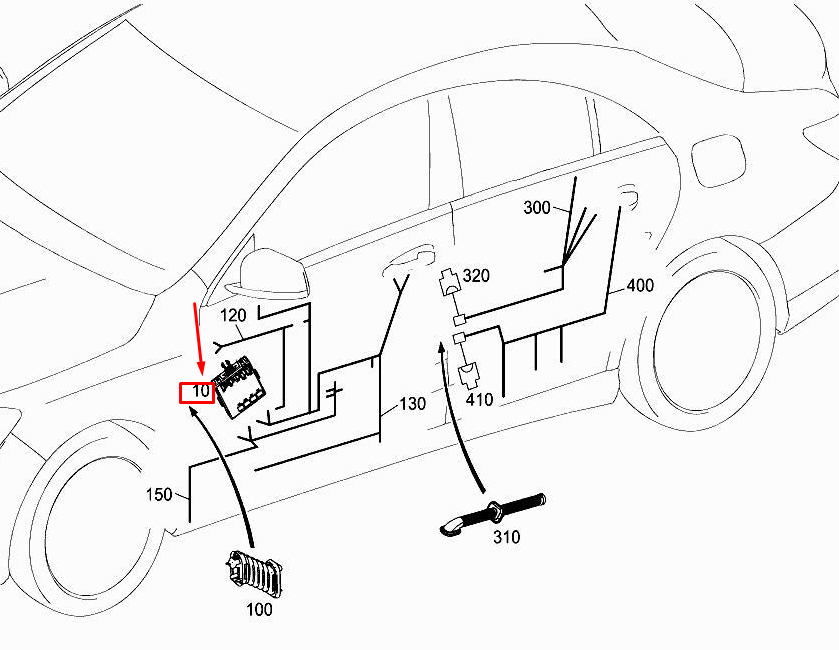 300
320
400
120
10
130
410
150
310
100