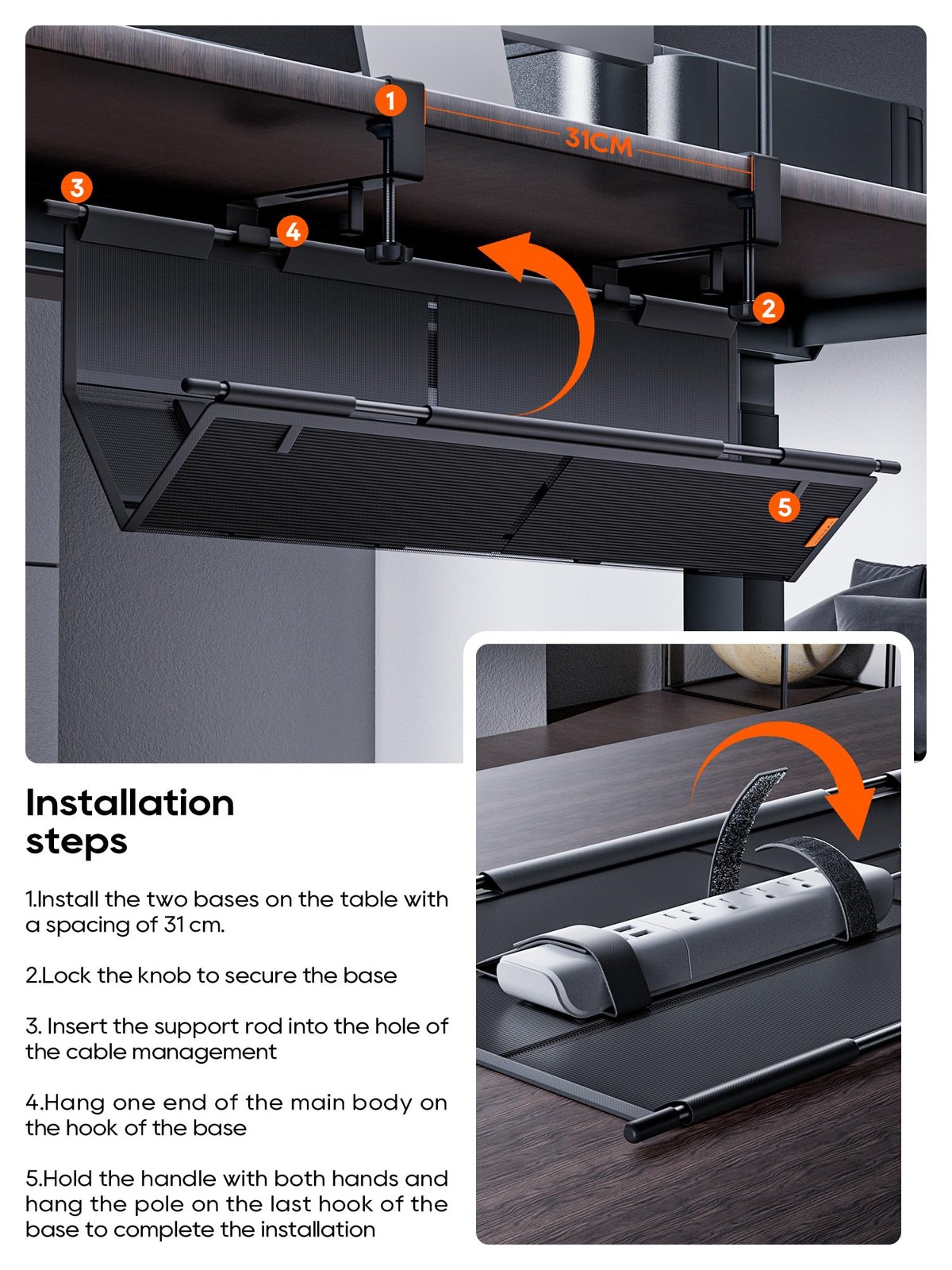 1

31CM

3

4

2

5

Installation steps

1.Install the two bases on the table with a spacing of 31 cm.

2.Lock the knob to secure the base

3. Insert the support rod into the hole of the cable management

4.Hang one end of the main body on the hook of the base

5.Hold the handle with both hands and hang the pole on the last hook of the base to complete the installation