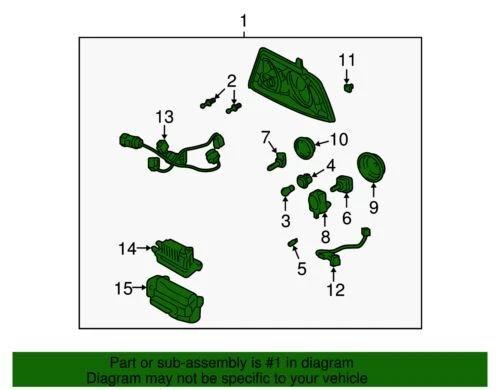 1

11

2

13

7

10

4

9

3

6

8

14

5

15

12

Part or sub-assembly is #1 in diagram
Diagram may not be specific to your vehicle