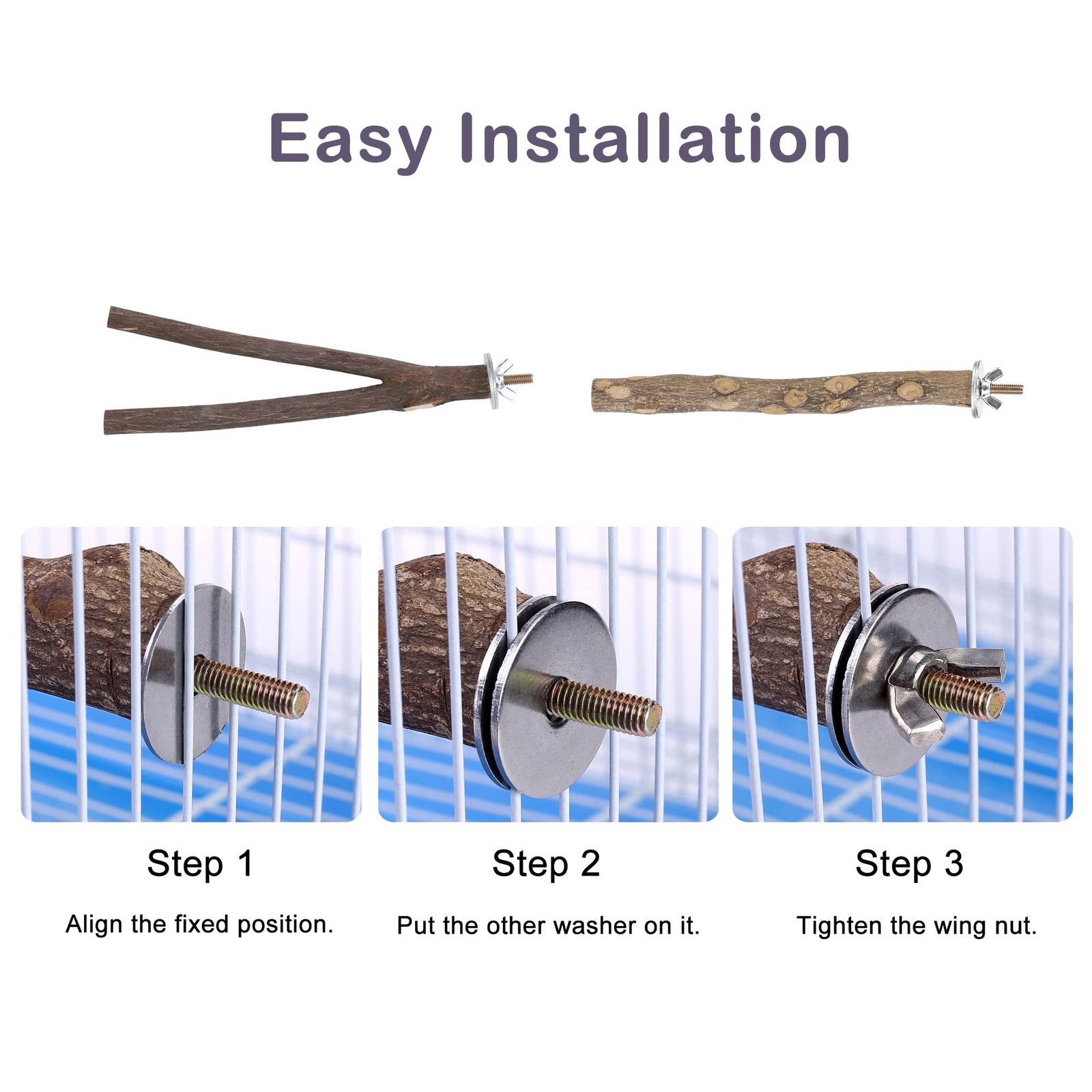 Easy Installation

Step 1

Align the fixed position.

Step 2

Put the other washer on it.

Step 3

Tighten the wing nut.