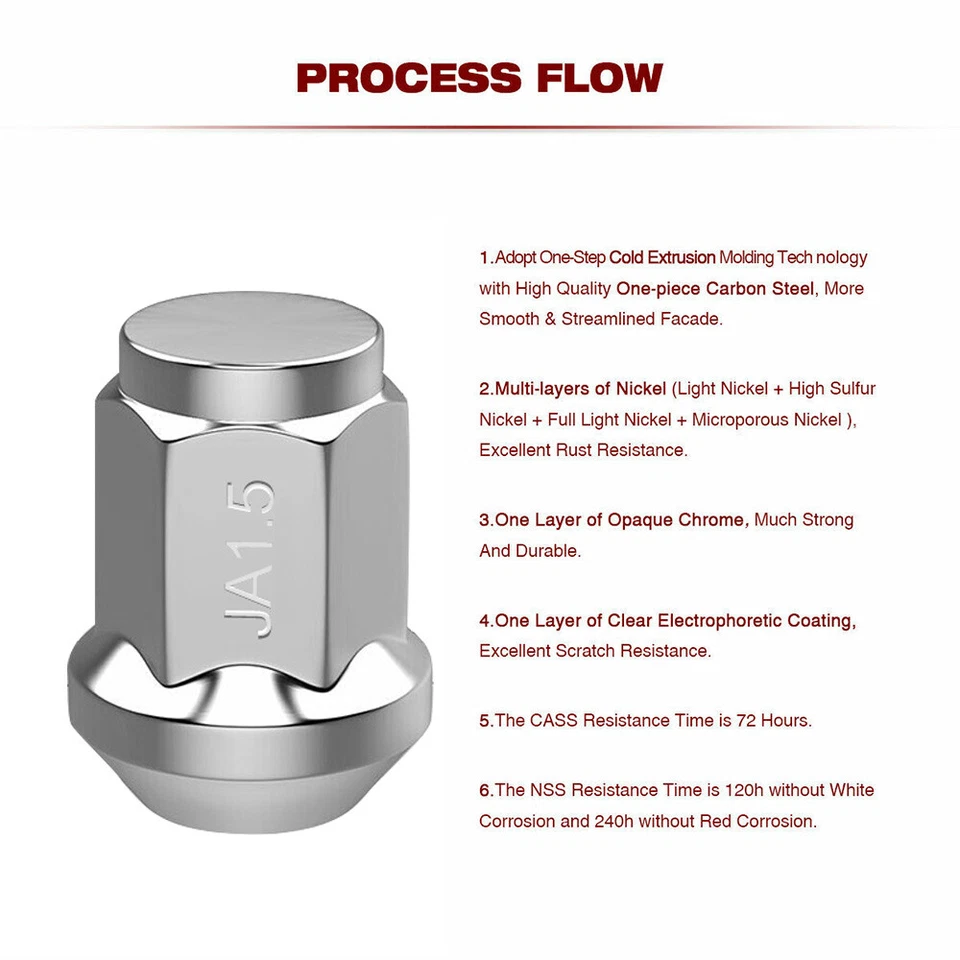 PROCESS FLOW

JA1.5

1.Adopt One-Step Cold Extrusion Molding Tech nology with High Quality One-piece Carbon Steel, More Smooth & Streamlined Facade.

2.Multi-layers of Nickel (Light Nickel + High Sulfur Nickel + Full Light Nickel + Microporous Nickel ), Excellent Rust Resistance.

3.One Layer of Opaque Chrome, Much Strong And Durable.

4.One Layer of Clear Electrophoretic Coating, Excellent Scratch Resistance.

5.The CASS Resistance Time is 72 Hours.

6.The NSS Resistance Time is 120h without White Corrosion and 240h without Red Corrosion.