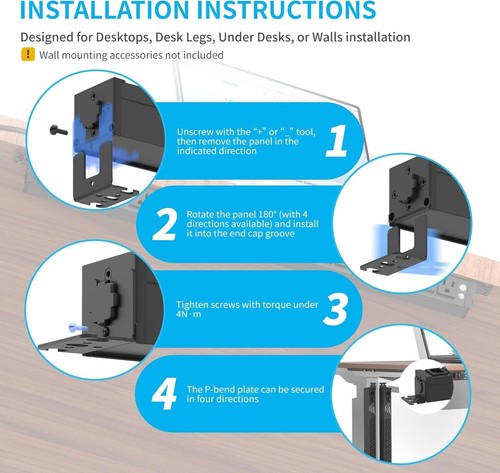 INSTALLATION INSTRUCTIONS

Designed for Desktops, Desk Legs, Under Desks, or Walls installation

! Wall mounting accessories not included

Unscrew with the "+" or "_" tool, then remove the panel in the indicated direction

1

2

Rotate the panel 180° (with 4 directions available) and install it into the end cap groove

Tighten screws with torque under 4N·m

3

4

The P-bend plate can be secured in four directions