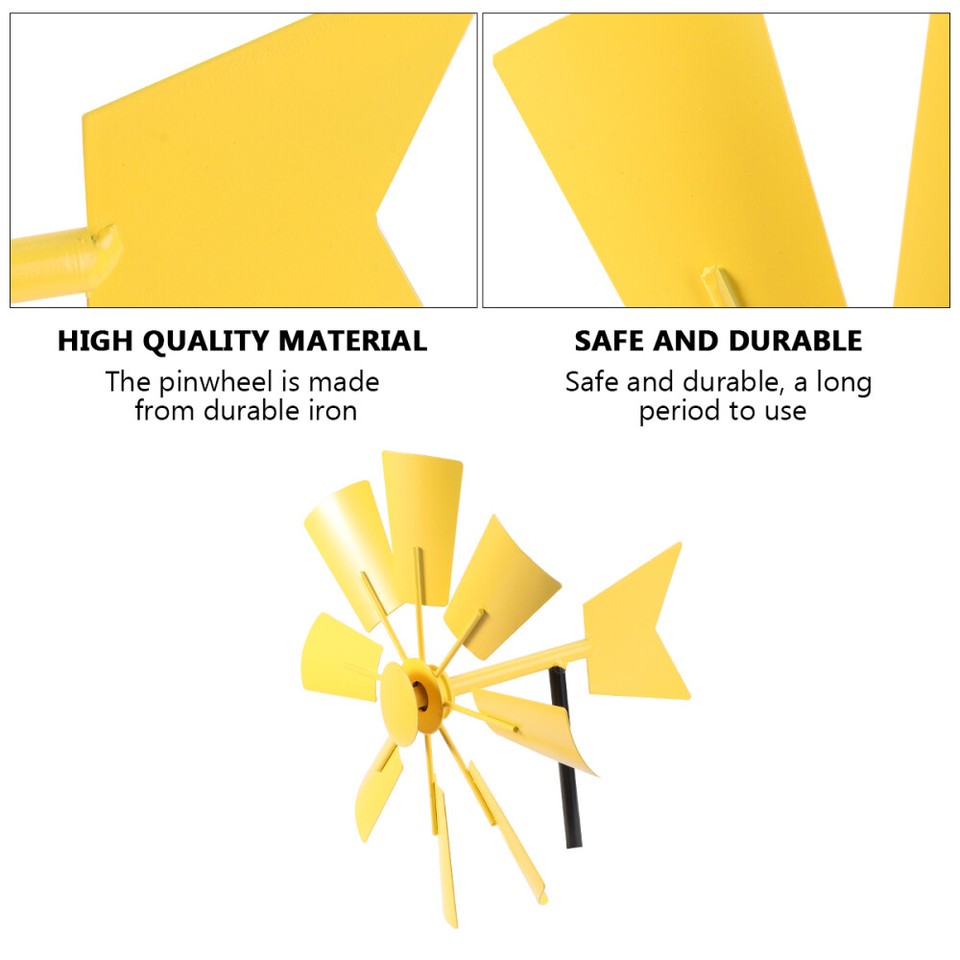 HIGH QUALITY MATERIAL
The pinwheel is made from durable iron

SAFE AND DURABLE
Safe and durable, a long period to use