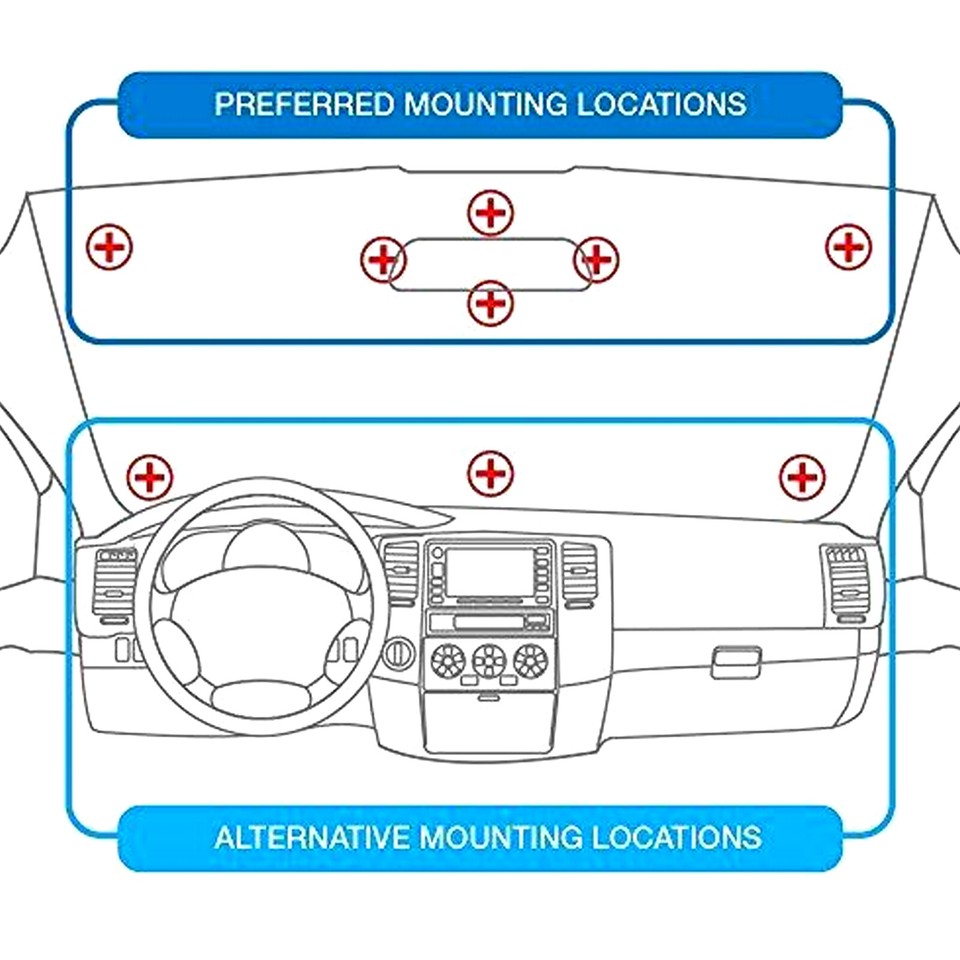 PREFERRED MOUNTING LOCATIONS

ALTERNATIVE MOUNTING LOCATIONS