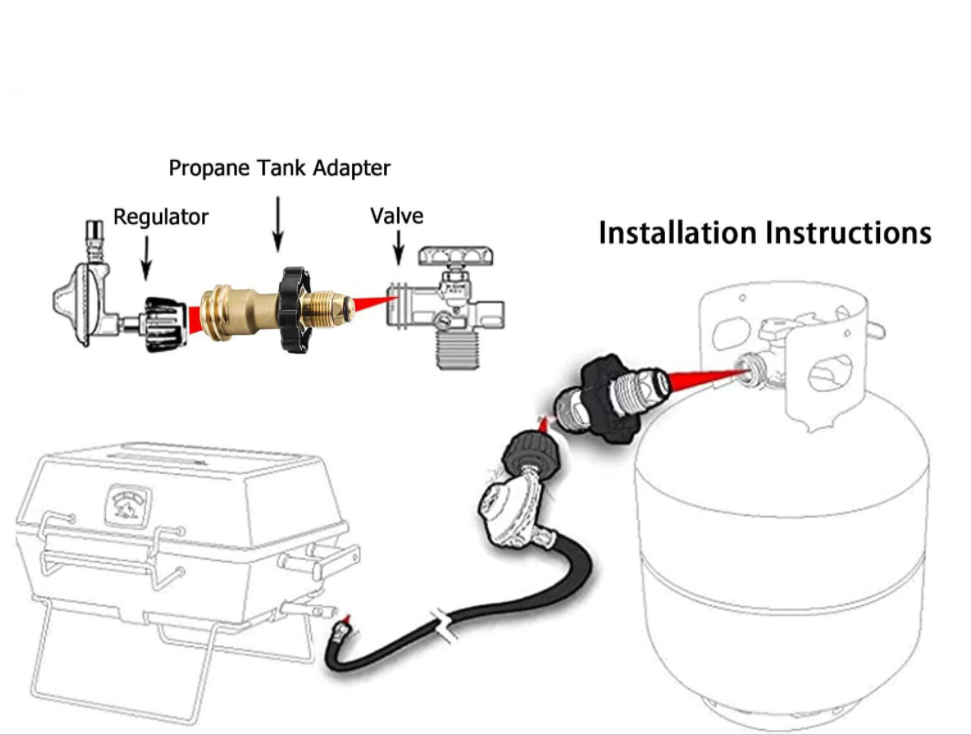 Propane Tank Adapter
Regulator
Valve
Installation Instructions