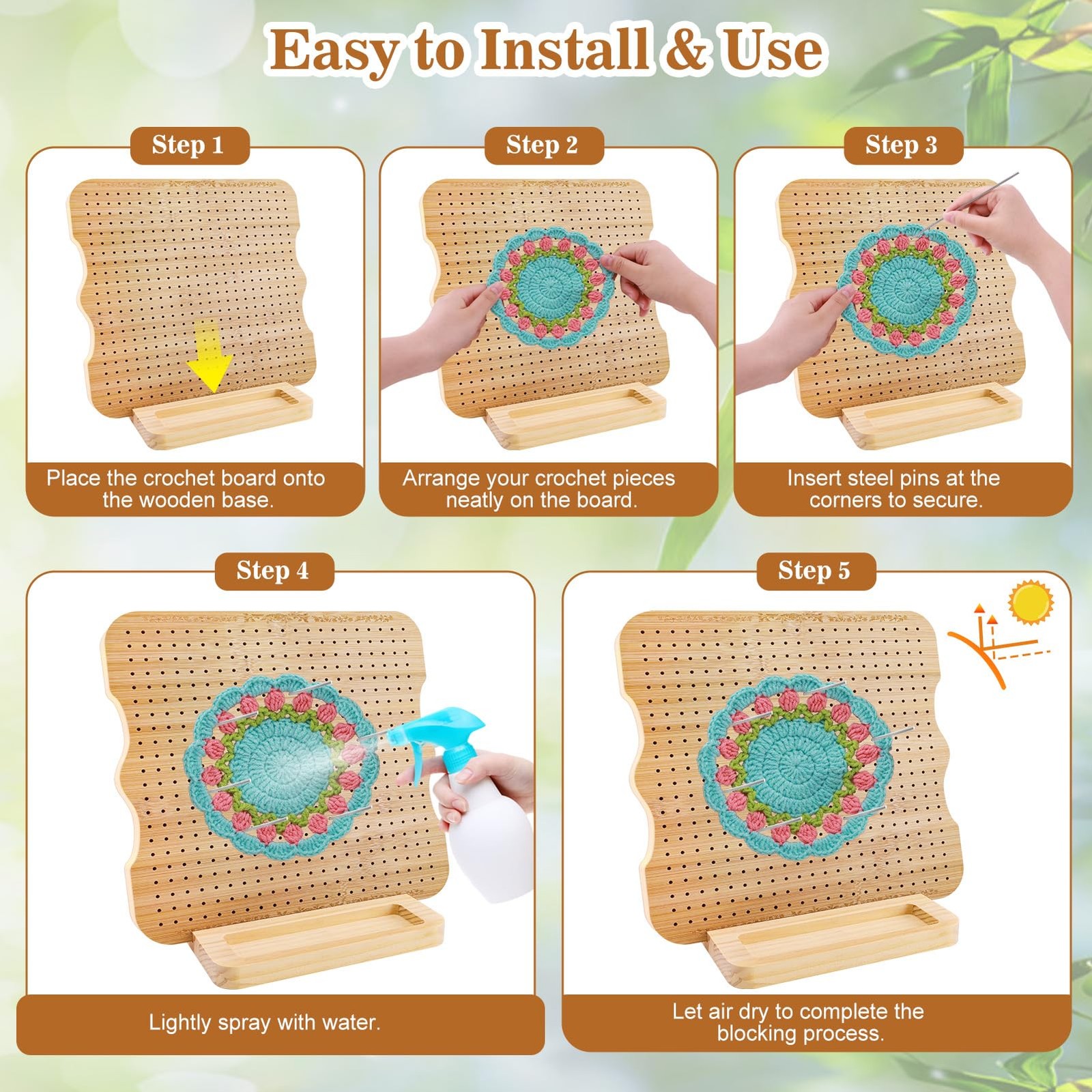 Easy to Install & Use

Step 1

Place the crochet board onto the wooden base.

Step 2

Arrange your crochet pieces neatly on the board.

Step 3

Insert steel pins at the corners to secure.

Step 4

Lightly spray with water.

Step 5

Let air dry to complete the blocking process.