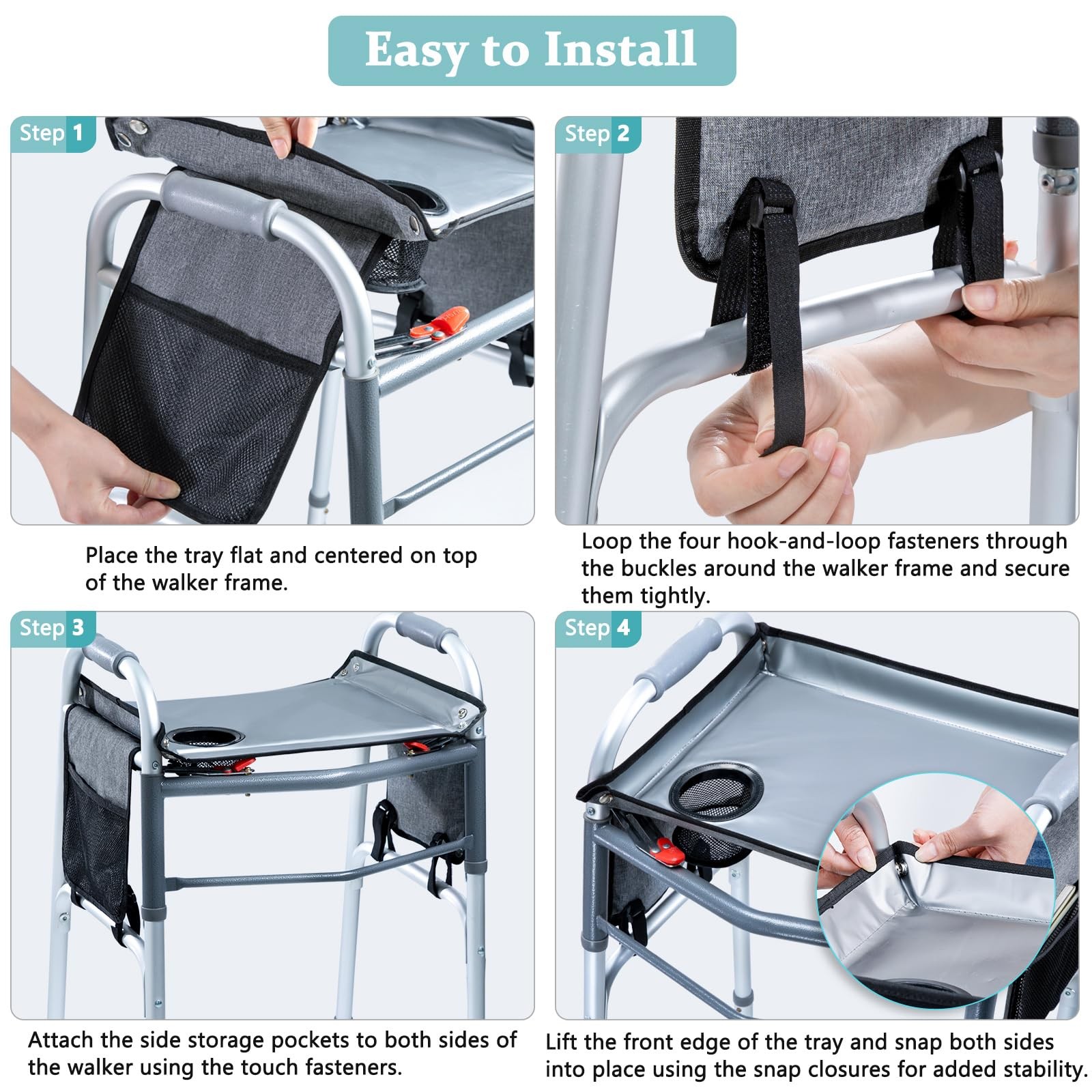 Easy to Install

Step 1

Place the tray flat and centered on top of the walker frame.

Step 2

Loop the four hook-and-loop fasteners through the buckles around the walker frame and secure them tightly.

Step 3

Attach the side storage pockets to both sides of the walker using the touch fasteners.

Step 4

Lift the front edge of the tray and snap both sides into place using the snap closures for added stability.