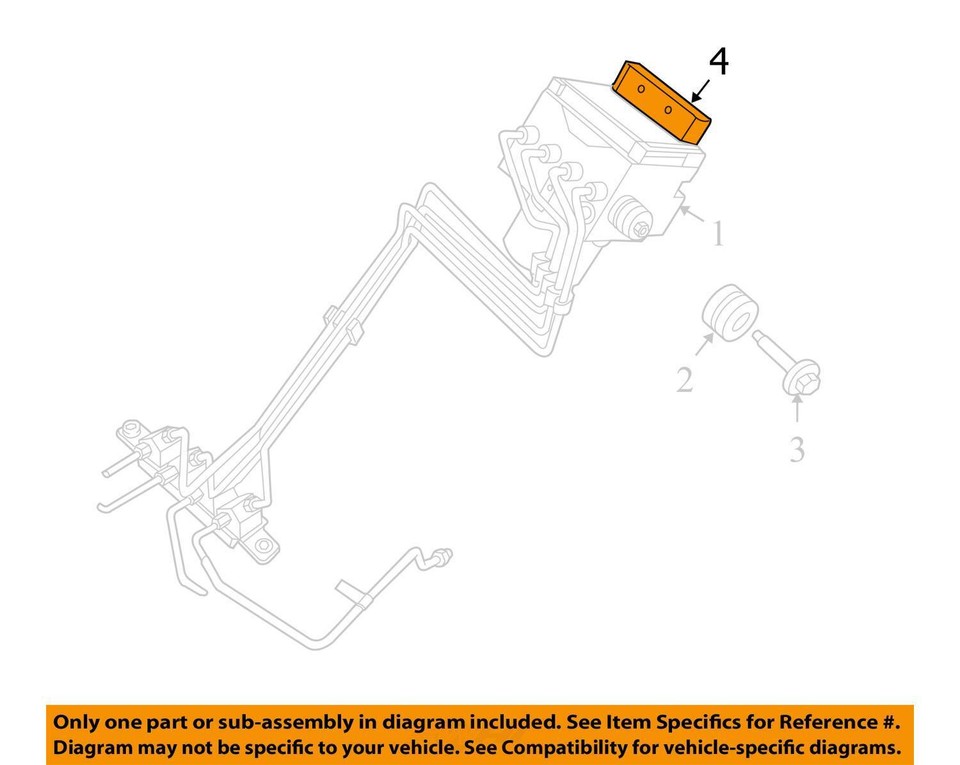 4

1

2

3

Only one part or sub-assembly in diagram included. See Item Specifics for Reference #. Diagram may not be specific to your vehicle. See Compatibility for vehicle-specific diagrams.