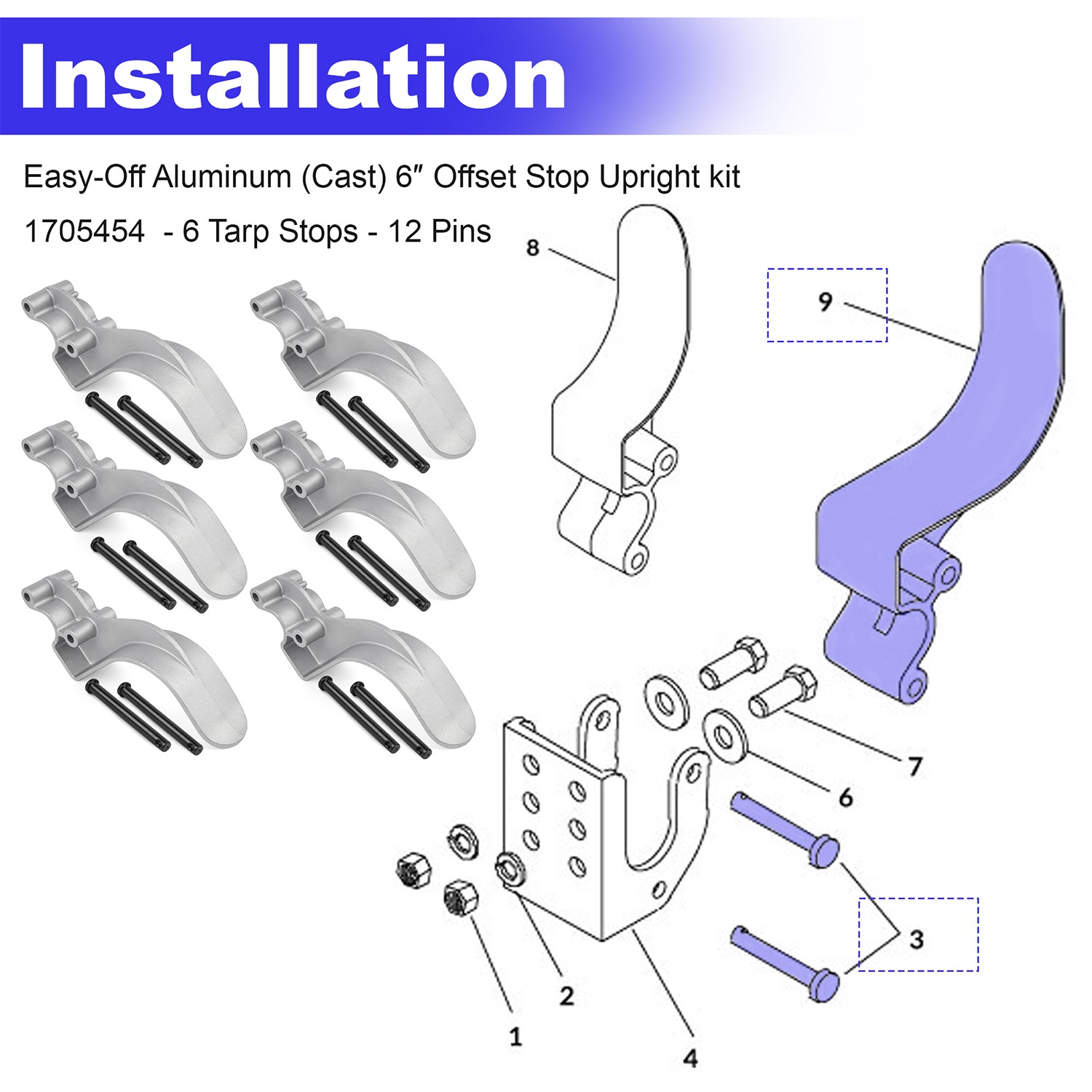 Installation

Easy-Off Aluminum (Cast) 6″ Offset Stop Upright kit

1705454 - 6 Tarp Stops - 12 Pins

8

9

7

6

3

2

1

4