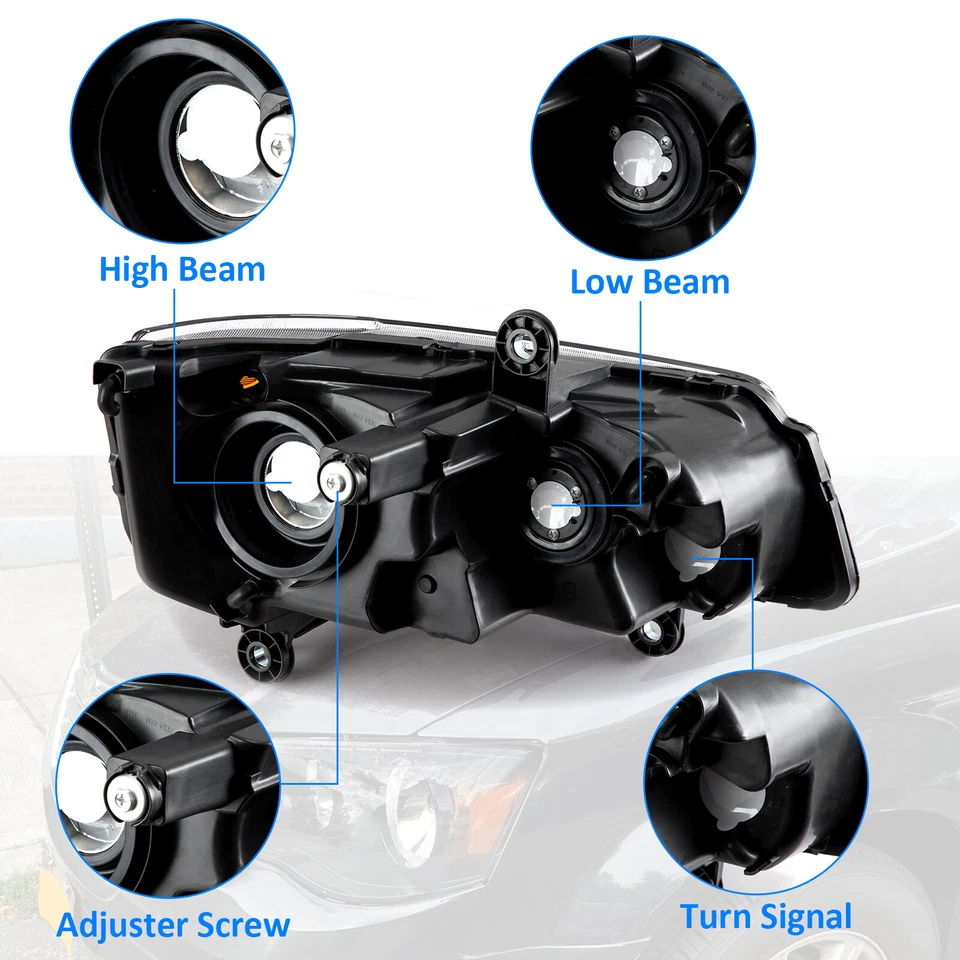 High Beam

Low Beam

Adjuster Screw

Turn Signal