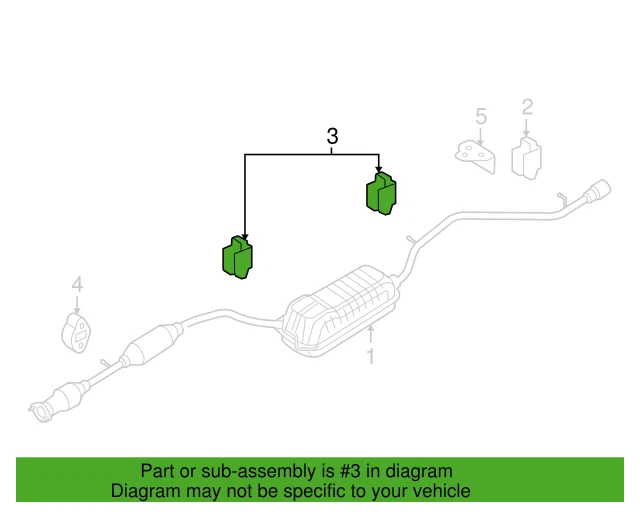 3
5
2
4
1
Part or sub-assembly is #3 in diagram
Diagram may not be specific to your vehicle