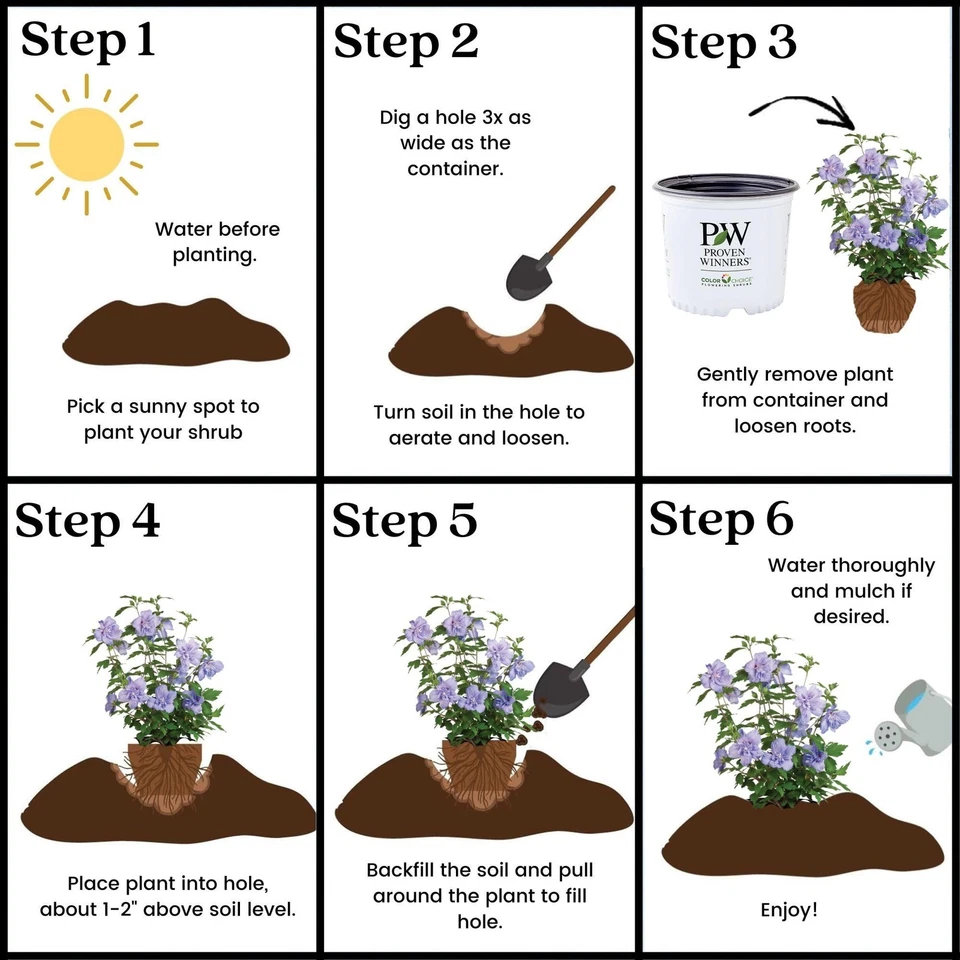 Step 1

Water before planting.

Pick a sunny spot to plant your shrub

Step 2

Dig a hole 3x as wide as the container.

Turn soil in the hole to aerate and loosen.

Step 3

PW
PROVEN WINNERS
COLOR CHOICE
FLOWERING SHRUBS

Gently remove plant from container and loosen roots.

Step 4

Place plant into hole, about 1-2" above soil level.

Step 5

Backfill the soil and pull around the plant to fill hole.

Step 6

Water thoroughly and mulch if desired.

Enjoy!