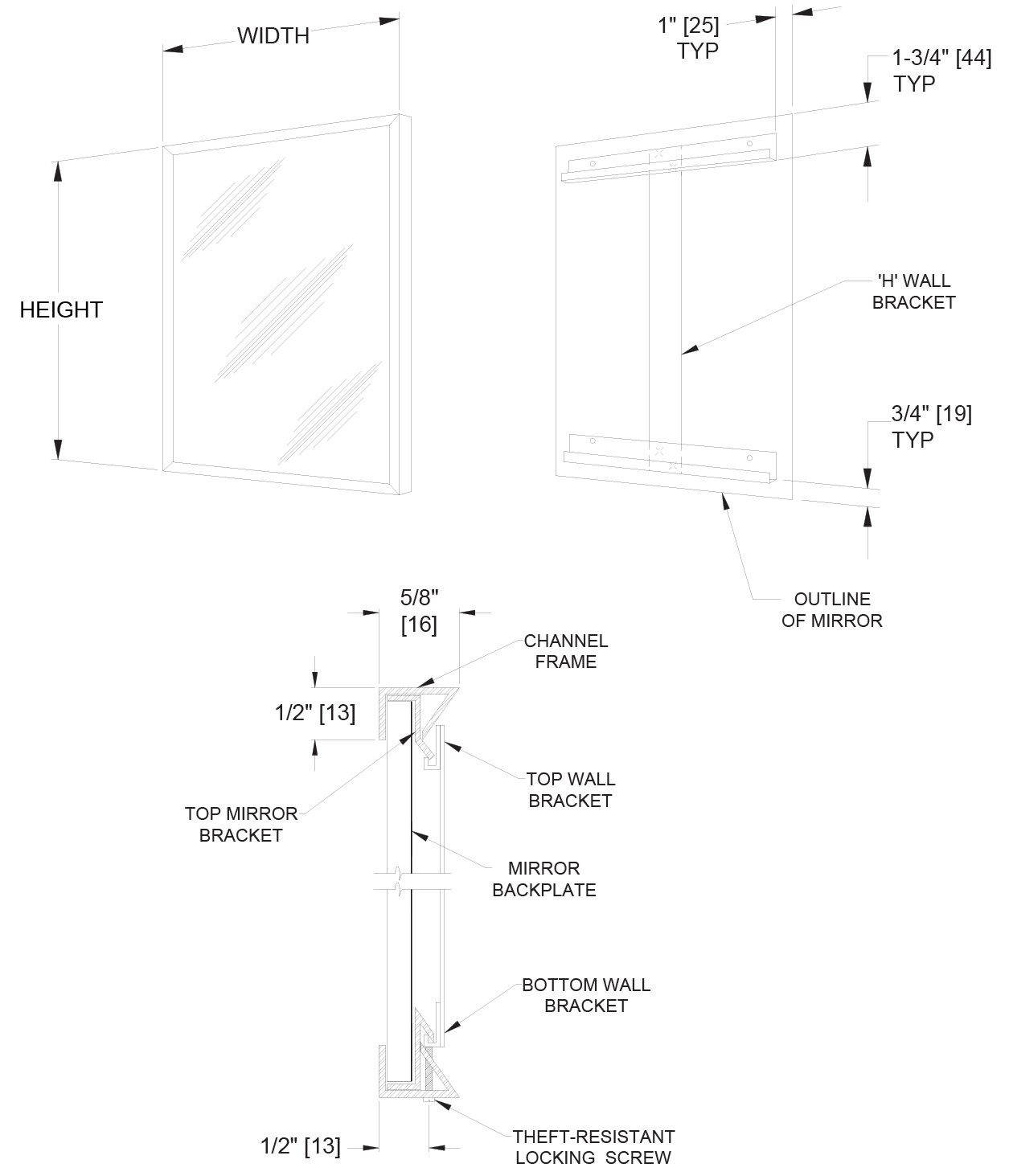 WIDTH

HEIGHT

1" [25]
TYP

1-3/4" [44]
TYP

'H' WALL
BRACKET

3/4" [19]
TYP

OUTLINE
OF MIRROR

5/8"
[16]

CHANNEL
FRAME

1/2" [13]

TOP WALL
BRACKET

TOP MIRROR
BRACKET

MIRROR
BACKPLATE

BOTTOM WALL
BRACKET

1/2" [13]

THEFT-RESISTANT
LOCKING SCREW