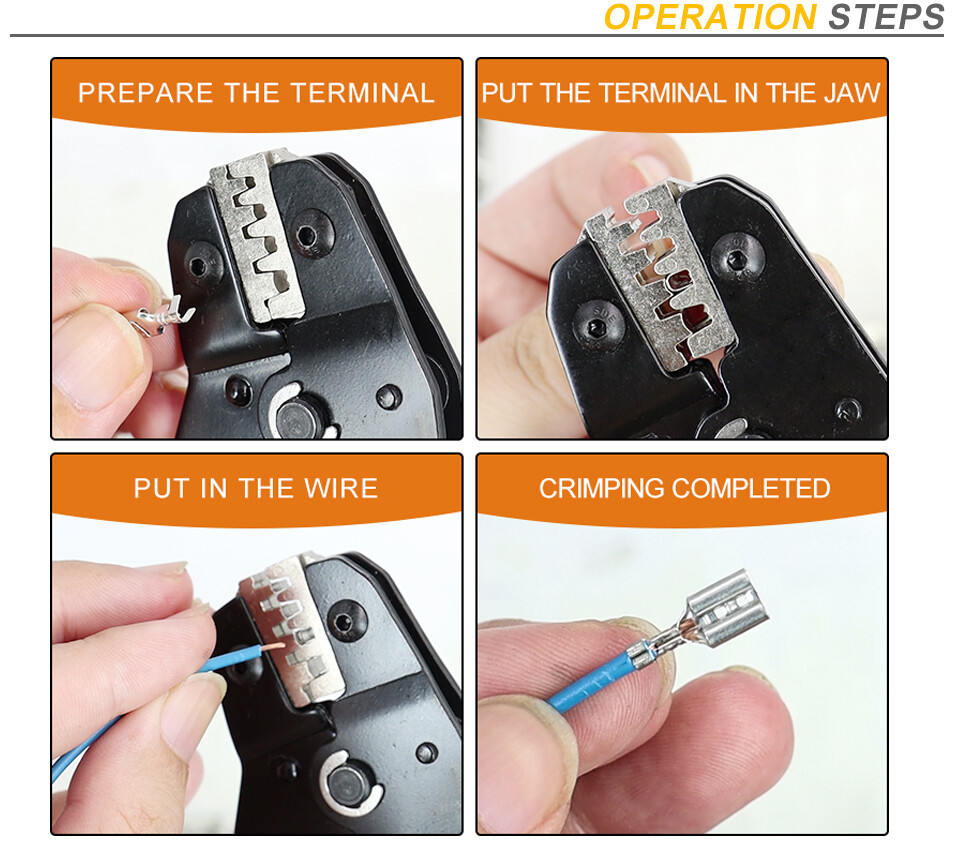 OPERATION STEPS

PREPARE THE TERMINAL

PUT THE TERMINAL IN THE JAW

PUT IN THE WIRE

CRIMPING COMPLETED