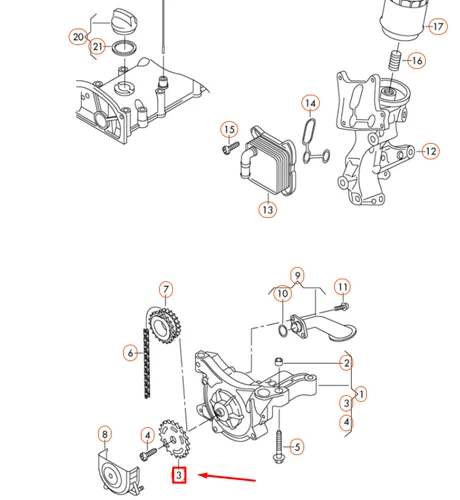 20
21
17
16
14
15
12
13
7
9
10
11
6
2
1
3
4
8
4
5
3