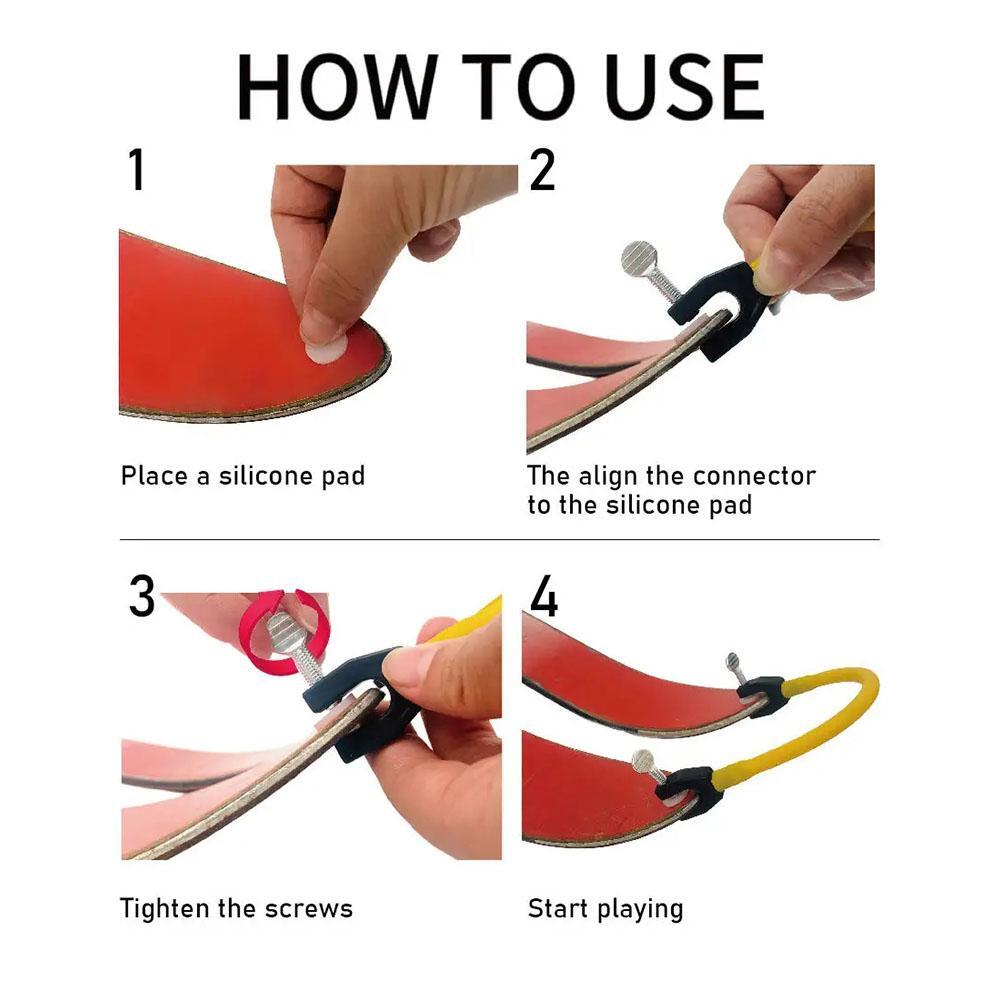 HOW TO USE

1

Place a silicone pad

2

The align the connector to the silicone pad

3

Tighten the screws

4

Start playing