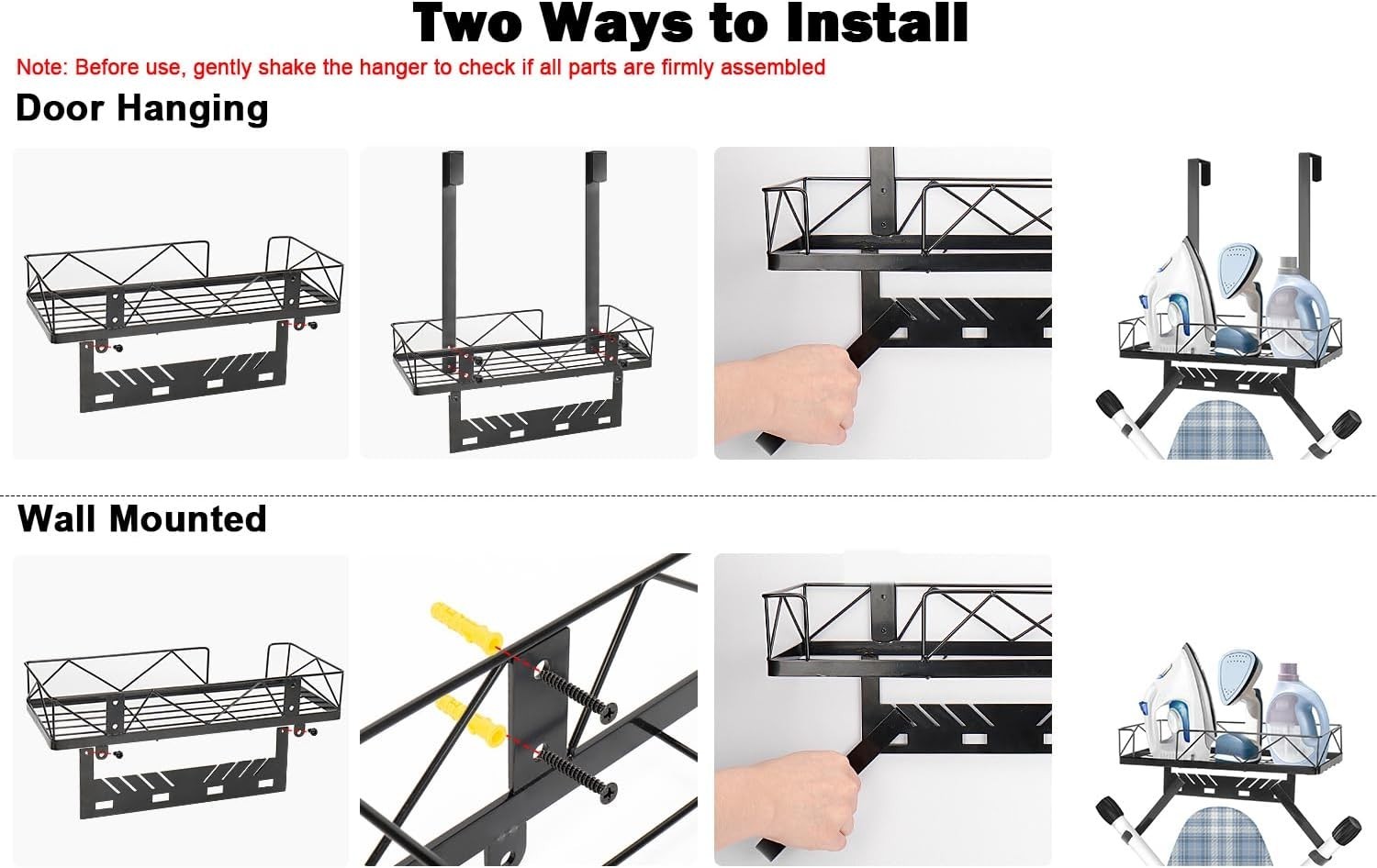 Two Ways to Install

Note: Before use, gently shake the hanger to check if all parts are firmly assembled

Door Hanging

Wall Mounted