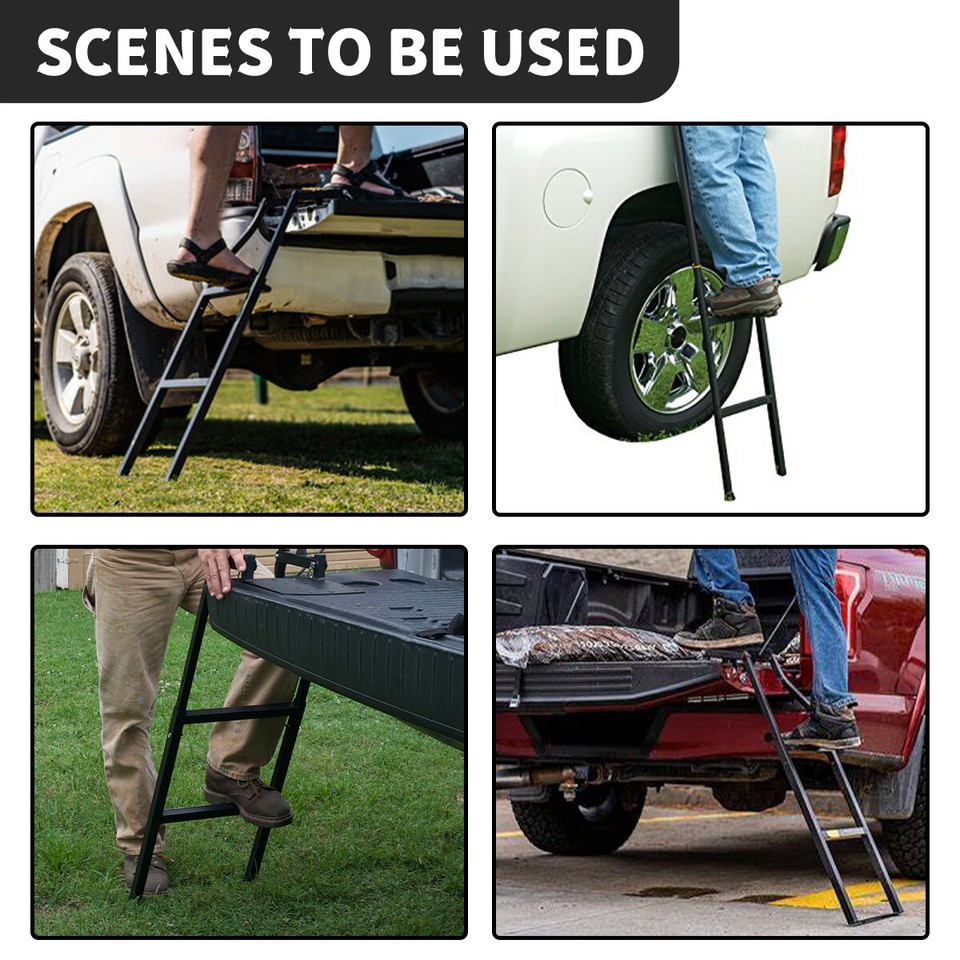 SCENES TO BE USED