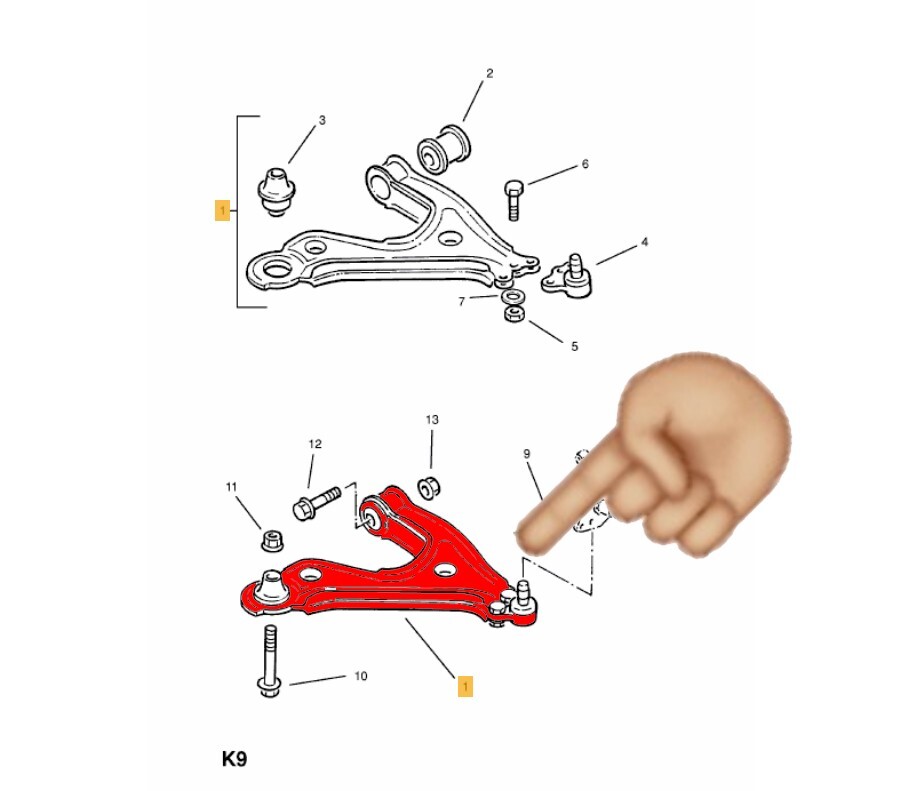 2
3
6
1
4
7
5
13
12
9
11
10
1
K9