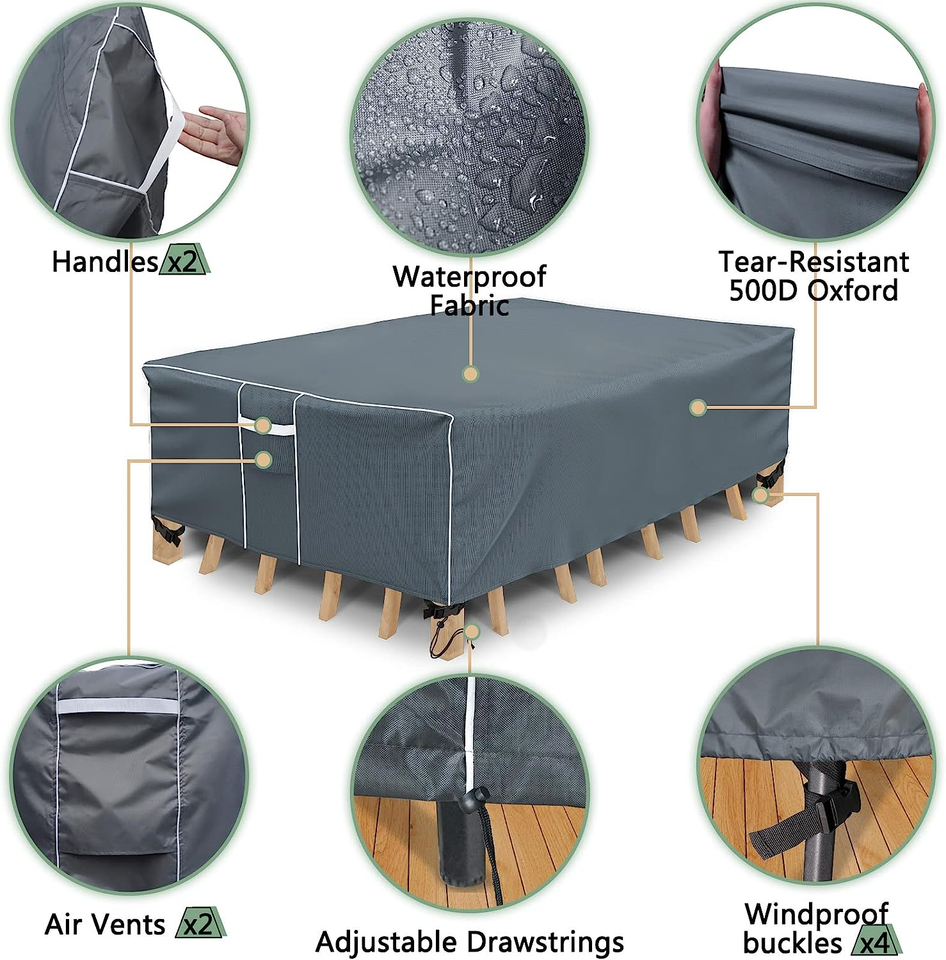 Handles x2

Waterproof Fabric

Tear-Resistant 500D Oxford

Air Vents x2

Adjustable Drawstrings

Windproof buckles x4