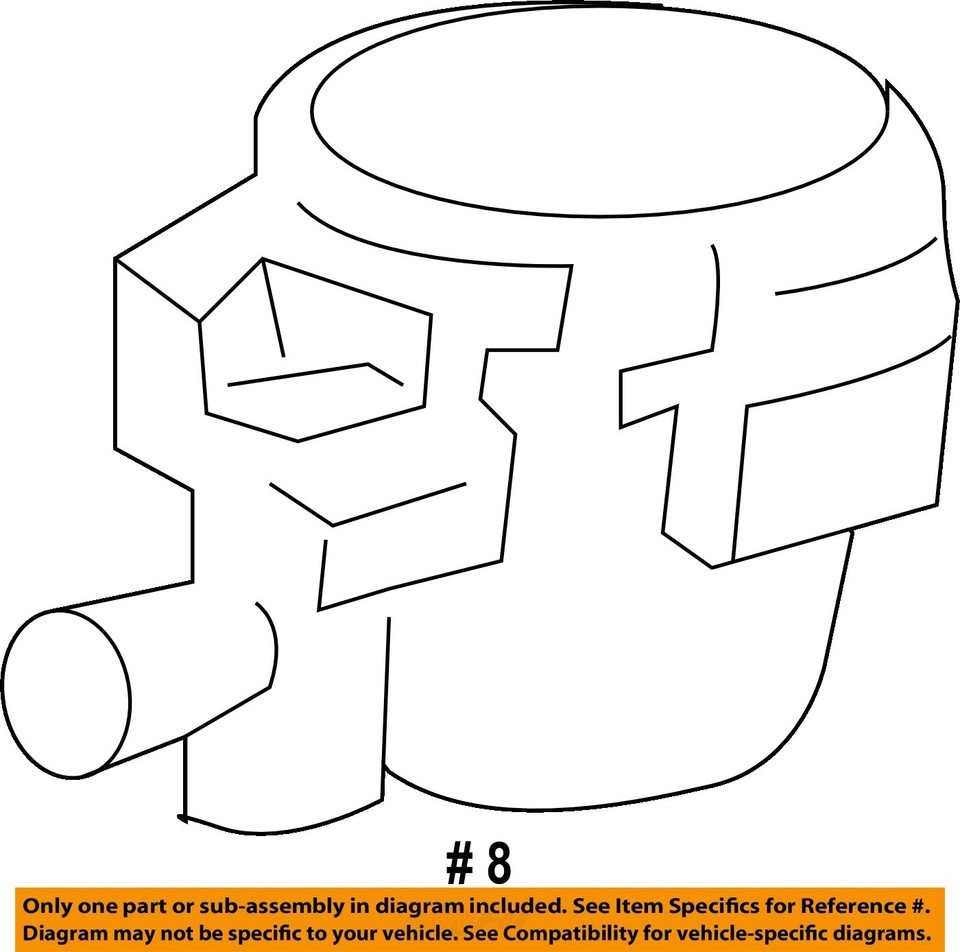 # 8

Only one part or sub-assembly in diagram included. See Item Specifics for Reference #.
Diagram may not be specific to your vehicle. See Compatibility for vehicle-specific diagrams.