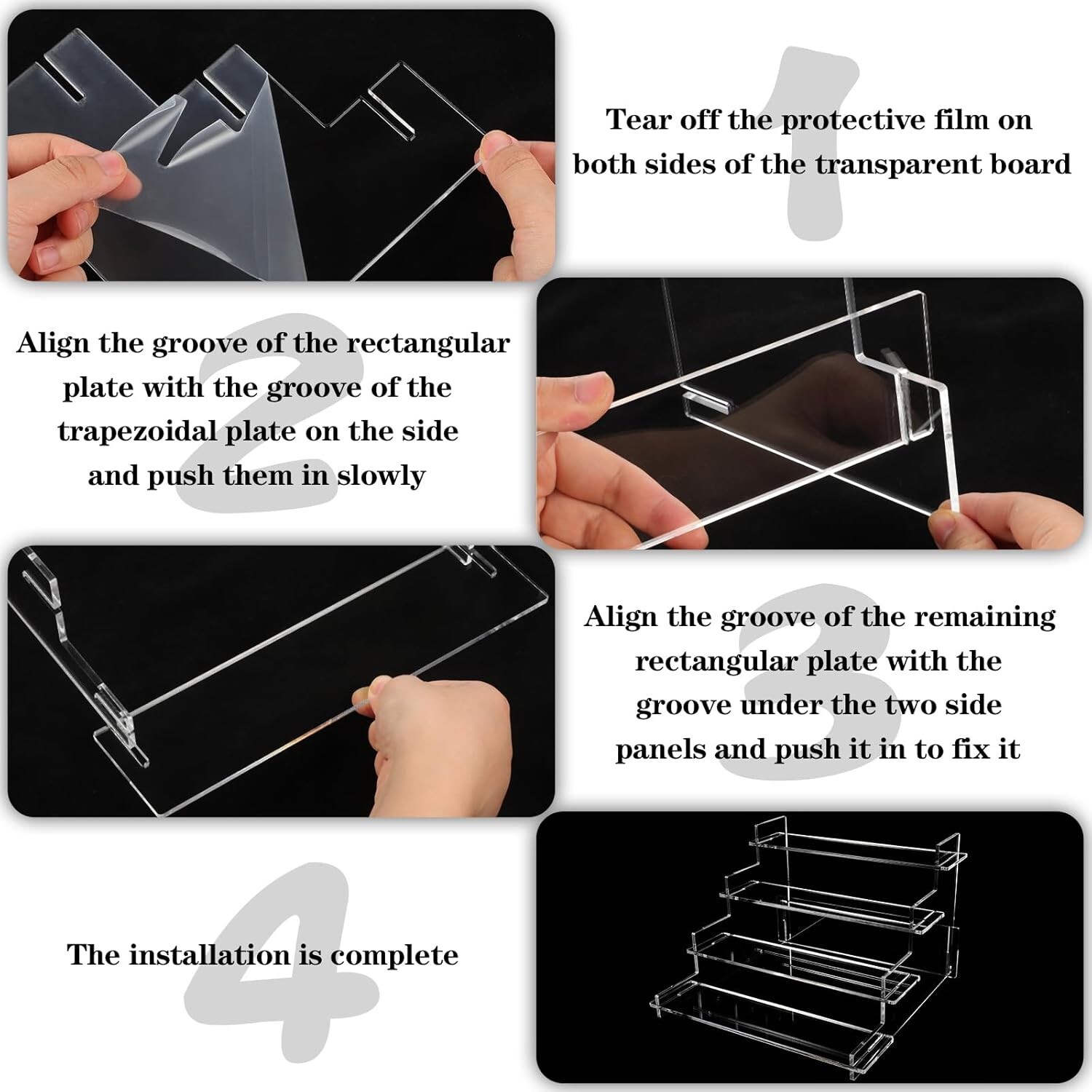 1

Tear off the protective film on both sides of the transparent board

2

Align the groove of the rectangular plate with the groove of the trapezoidal plate on the side and push them in slowly

3

Align the groove of the remaining rectangular plate with the groove under the two side panels and push it in to fix it

4

The installation is complete