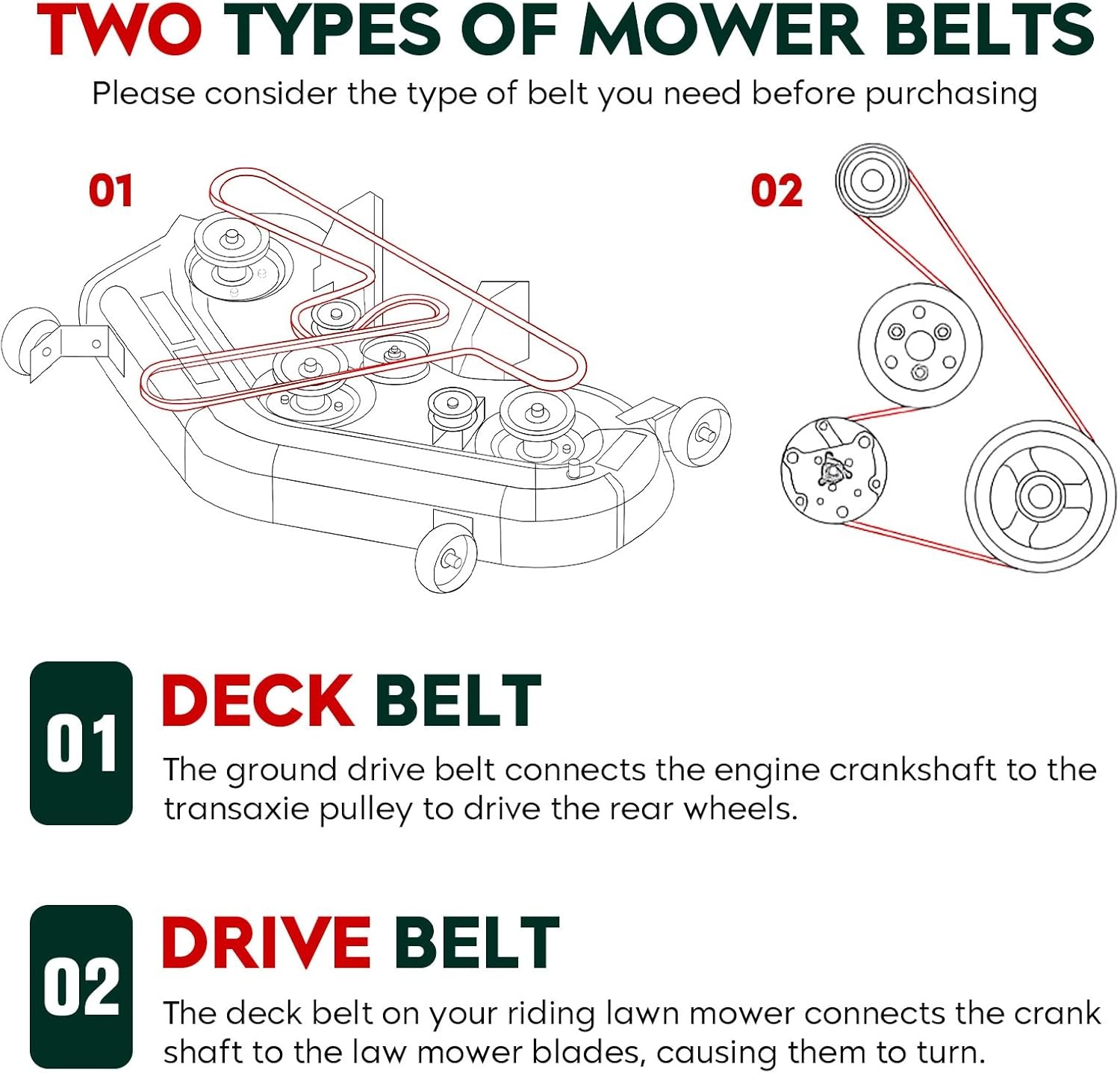 TWO TYPES OF MOWER BELTS
Please consider the type of belt you need before purchasing

01

02

01
DECK BELT
The ground drive belt connects the engine crankshaft to the transaxie pulley to drive the rear wheels.

02
DRIVE BELT
The deck belt on your riding lawn mower connects the crank shaft to the law mower blades, causing them to turn.