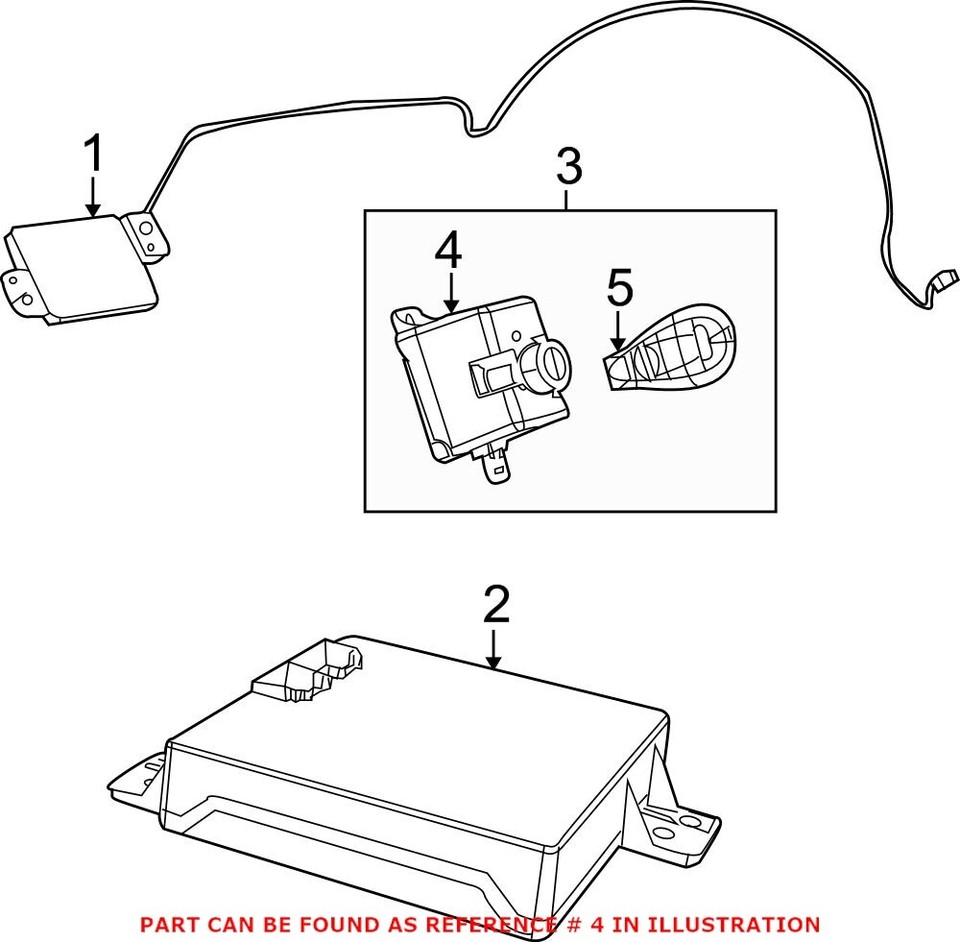 1

3

4

5

2

PART CAN BE FOUND AS REFERENCE # 4 IN ILLUSTRATION