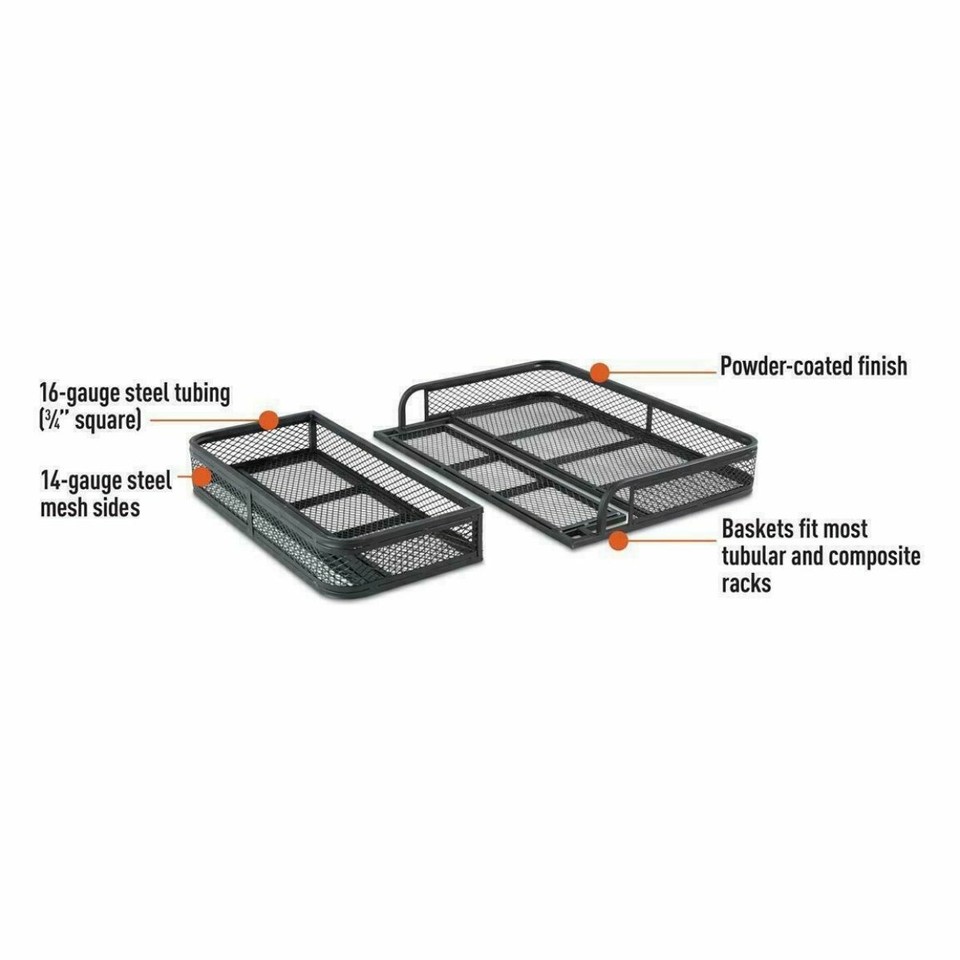 16-gauge steel tubing (¾" square)

14-gauge steel mesh sides

Powder-coated finish

Baskets fit most tubular and composite racks